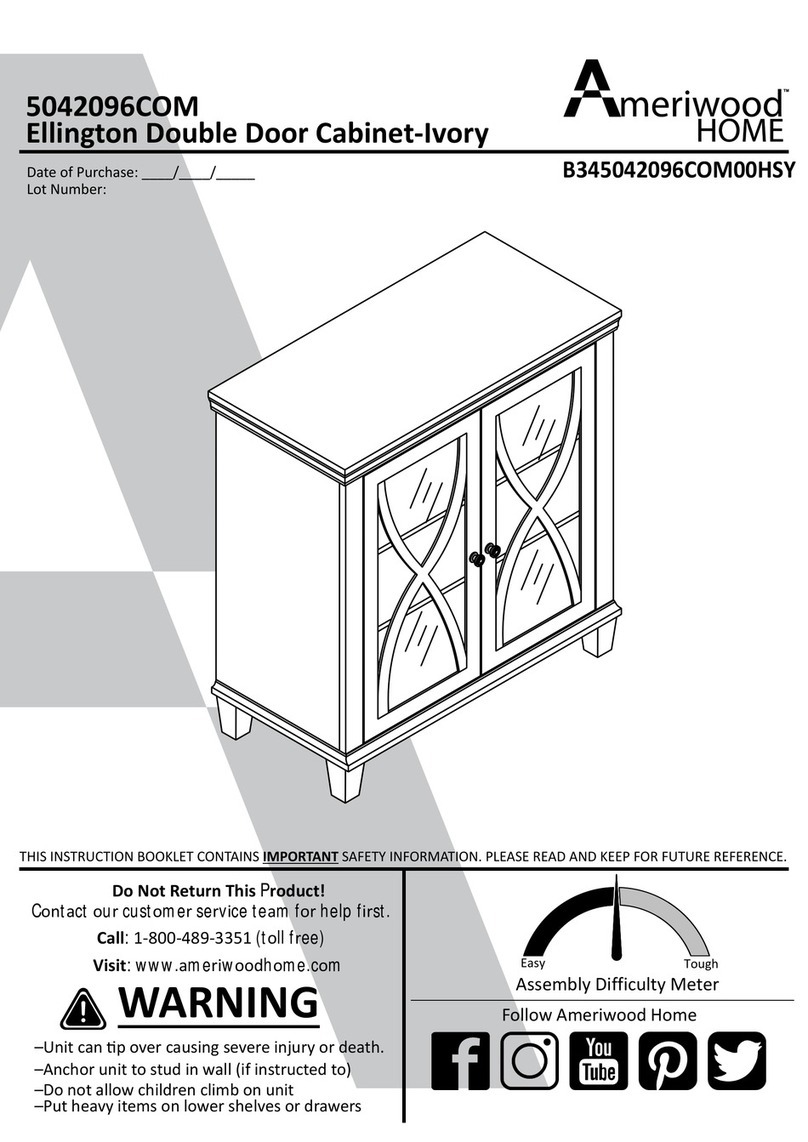 5042096COM
Ellington Double Door Cabinet-Ivory

Ameriwood™ HOME

Date of Purchase: ____/____/_____
Lot Number:

B345042096COM00HSY

THIS INSTRUCTION BOOKLET CONTAINS IMPORTANT SAFETY INFORMATION. PLEASE READ AND KEEP FOR FUTURE REFERENCE.

Do Not Return This Product!
Contact our customer service team for help first.
Call: 1-800-489-3351 (toll free)
Visit: www.ameriwoodhome.com

WARNING

–Unit can tip over causing severe injury or death.
–Anchor unit to stud in wall (if instructed to)
–Do not allow children climb on unit
–Put heavy items on lower shelves or drawers

Easy
Tough
Assembly Difficulty Meter

Follow Ameriwood Home

You Tube