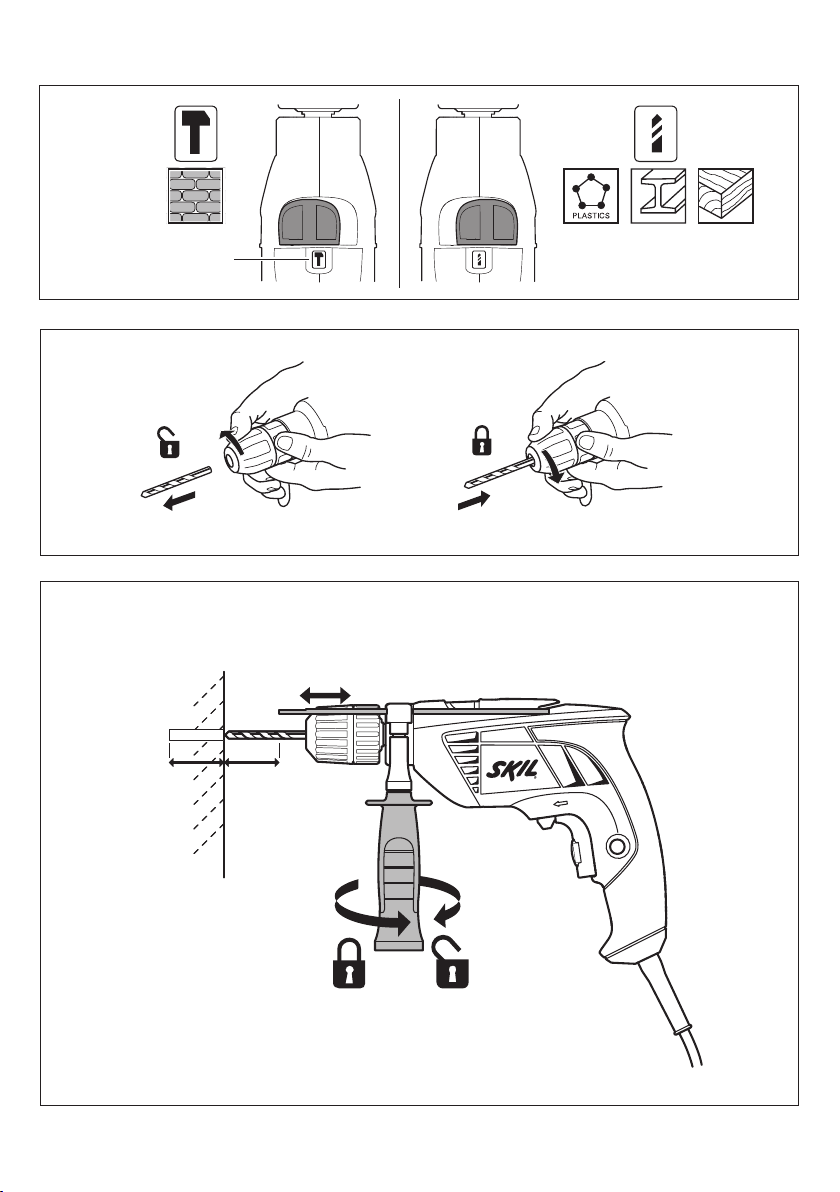 PLASTICS

SKIL