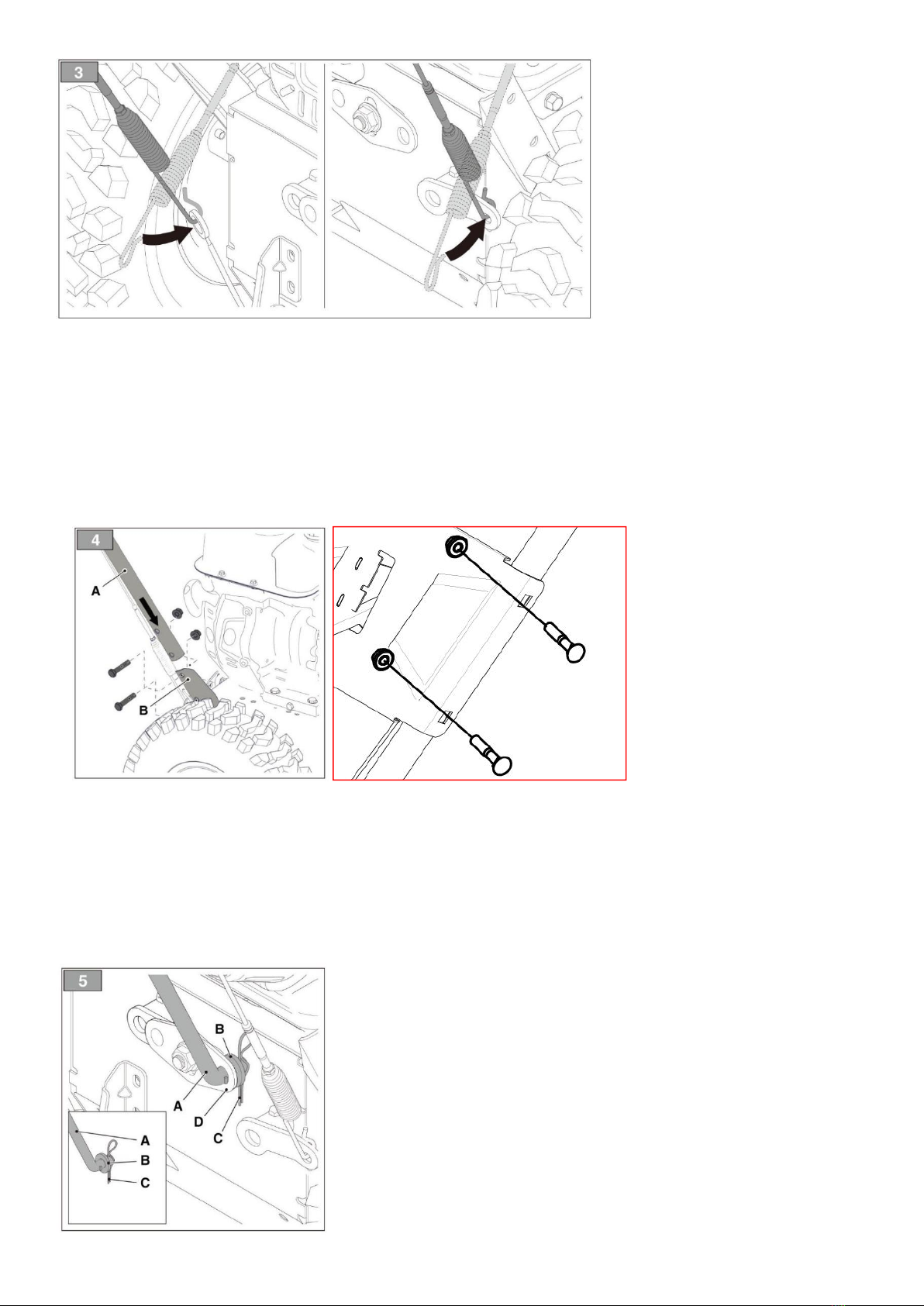 3

4

A

B

5

B

A

D

C

A

B

C