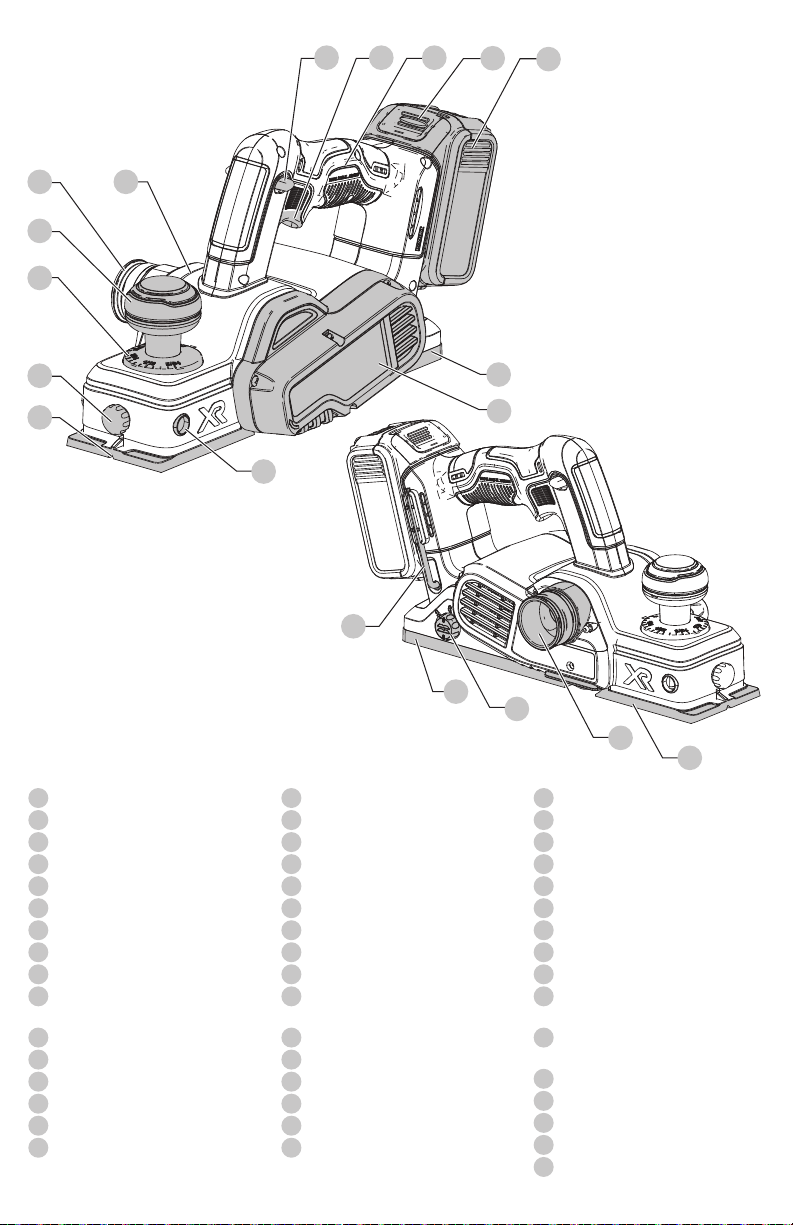 XR

XR