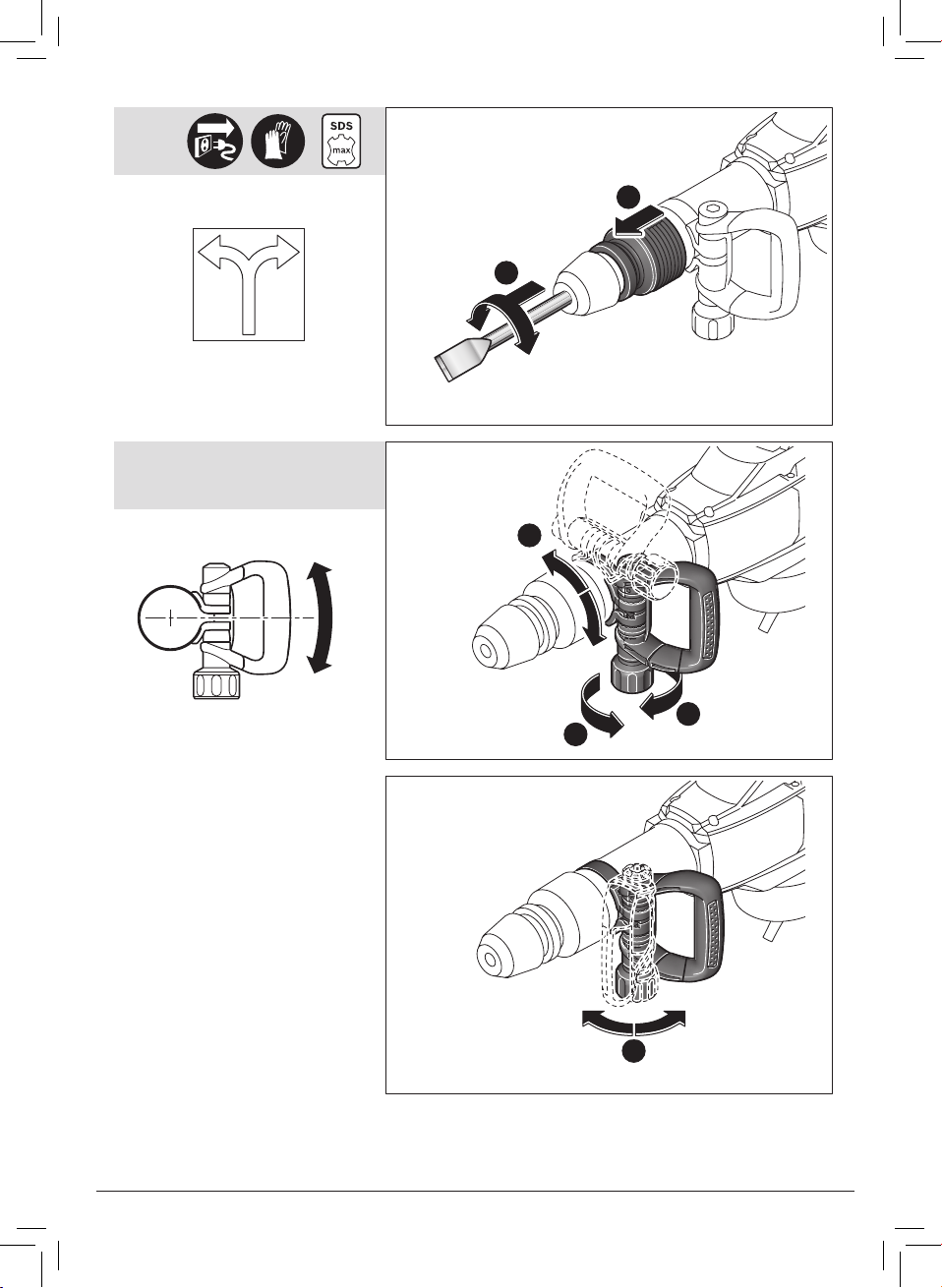 SDS
max