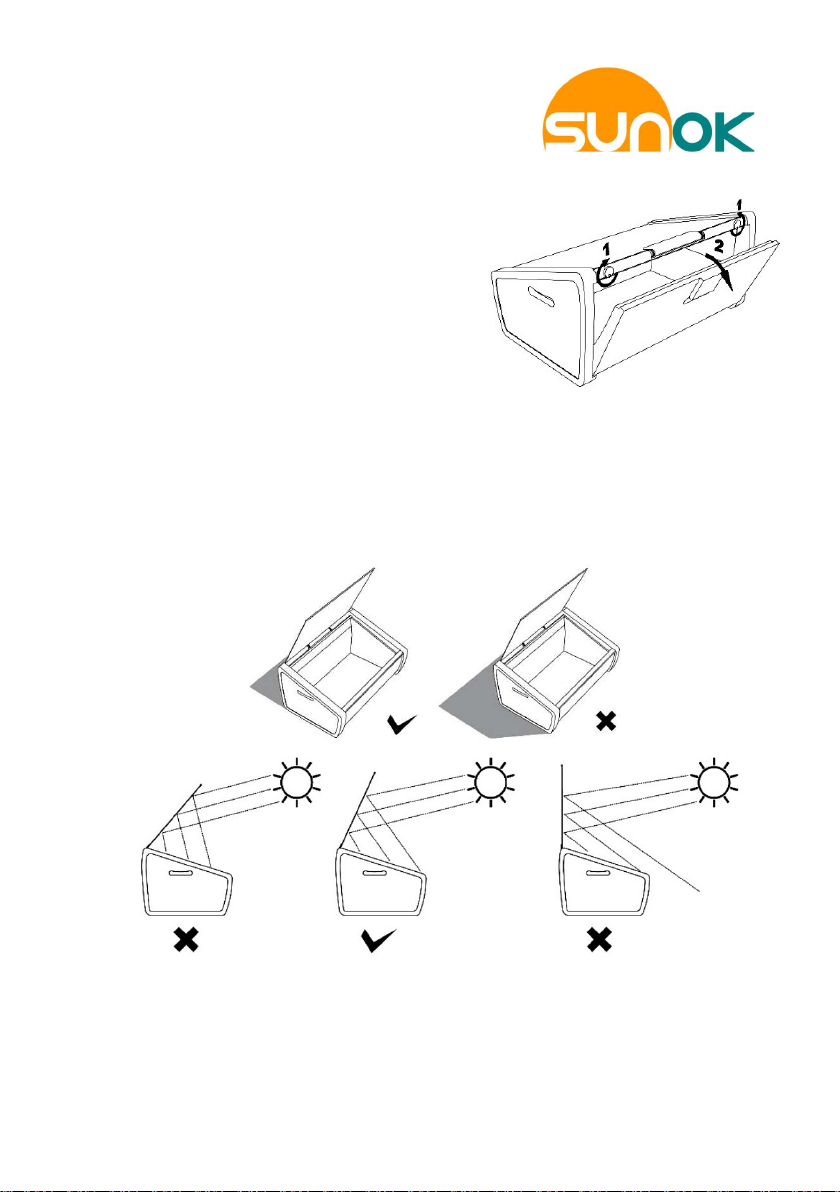 SUNOK

1
1
2