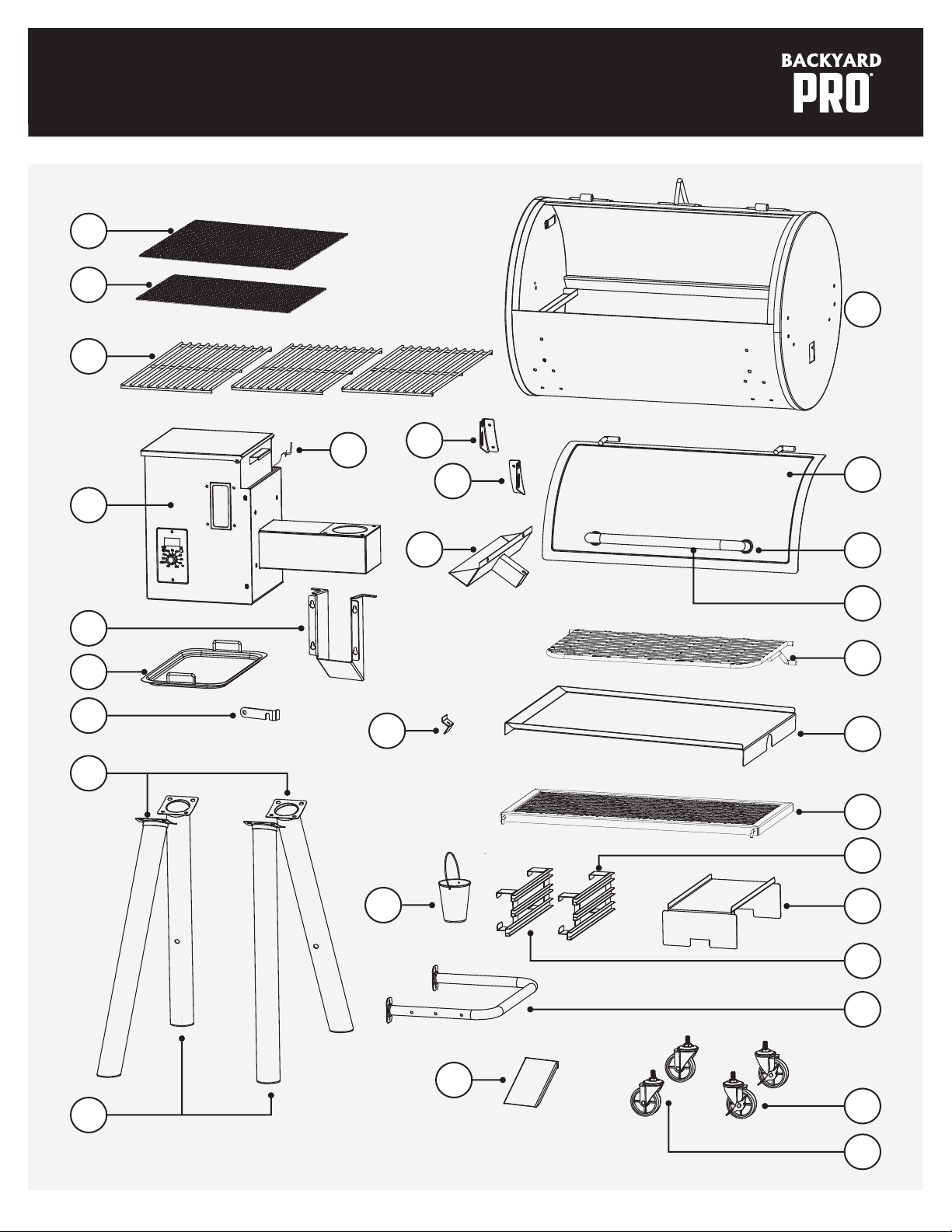 BACKYARD PRO®