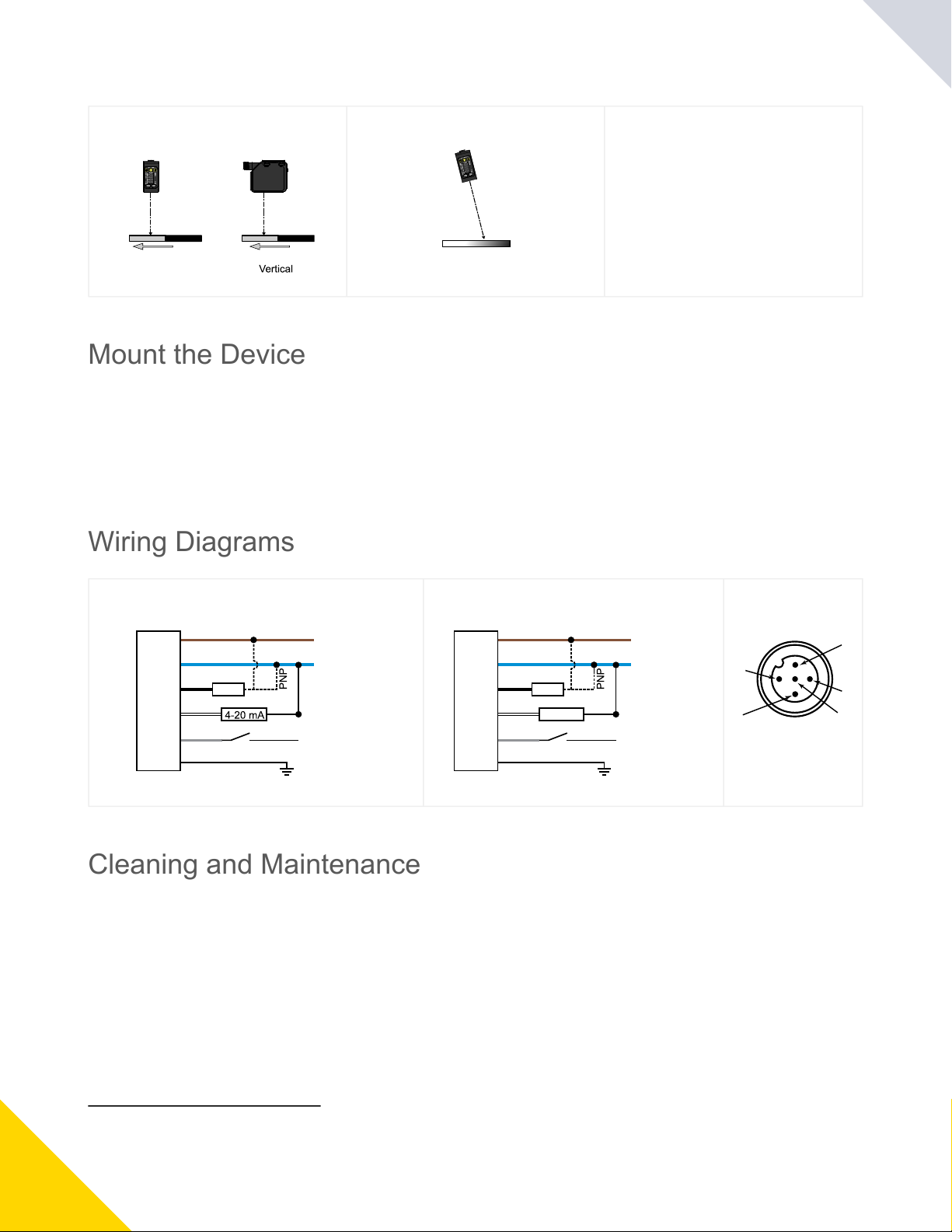 Vertical

Mount the Device

Wiring Diagrams

PNP

4-20 mA

PNP

Cleaning and Maintenance