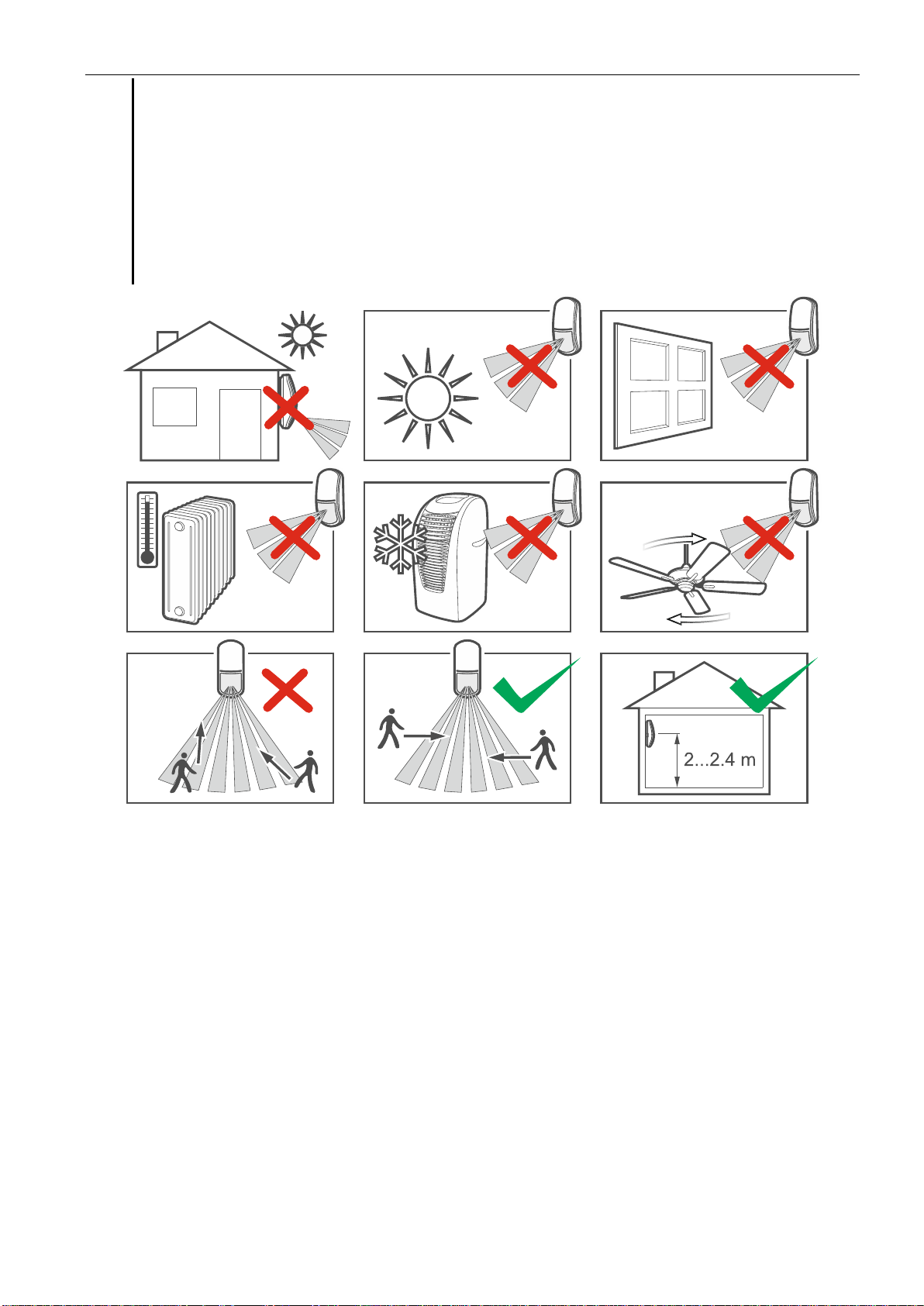 2...2.4 m