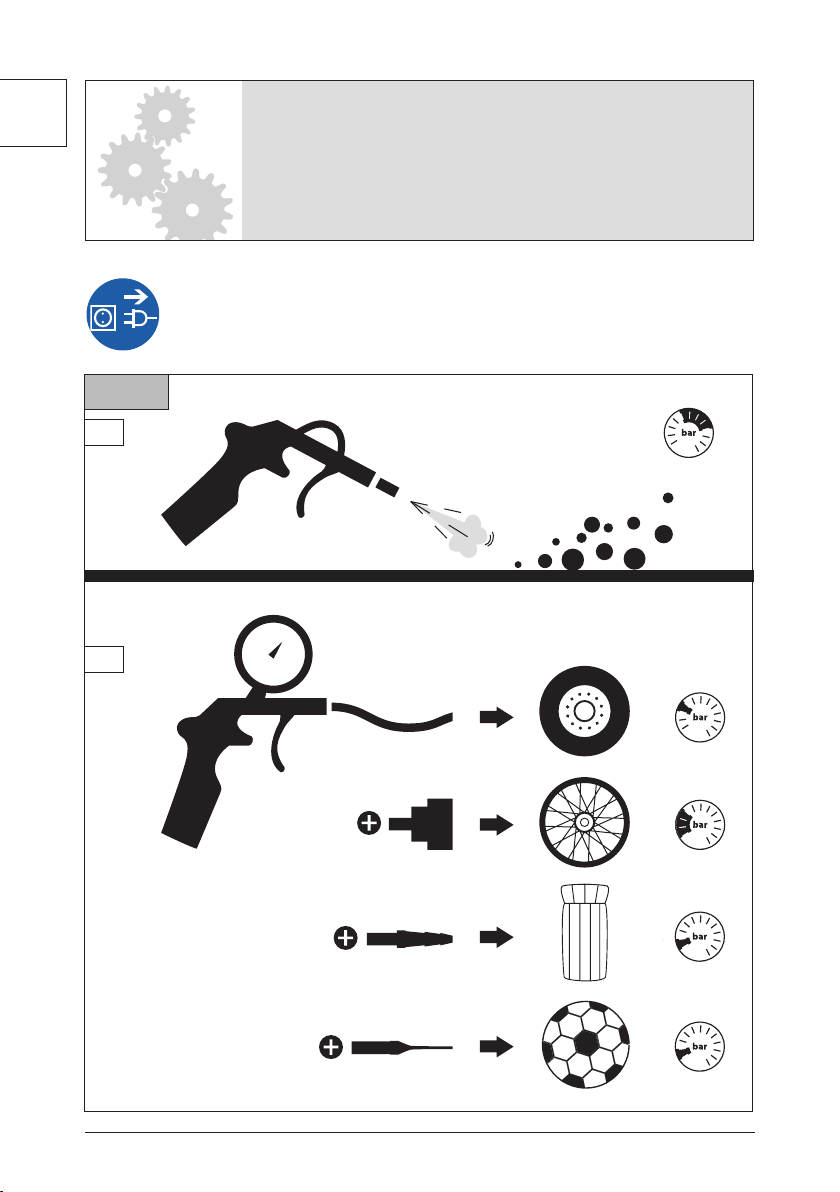 bar

bar

bar

bar

bar