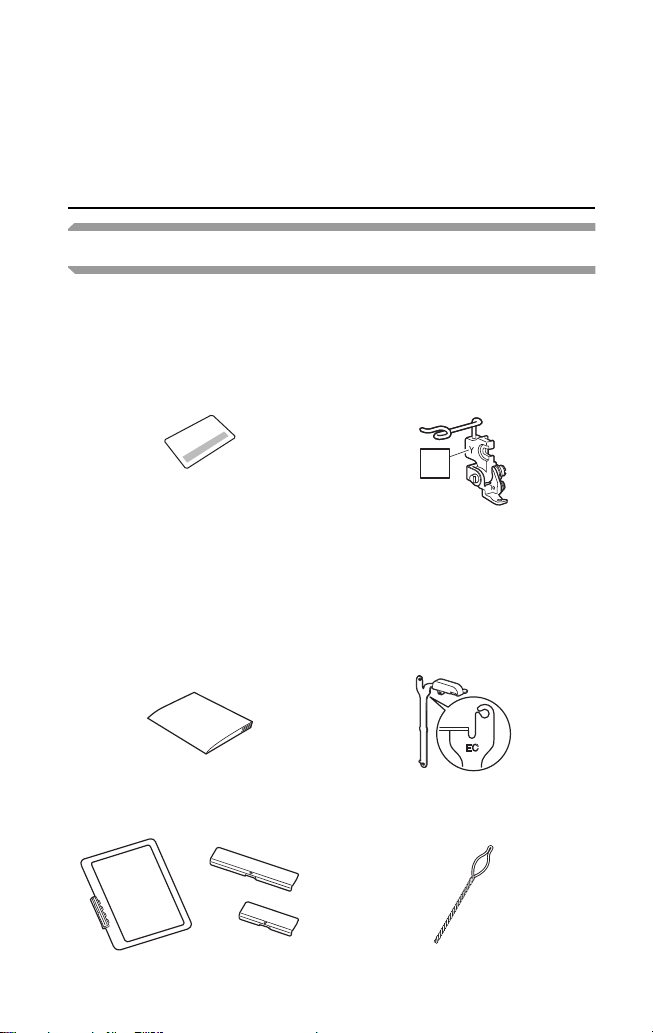 Y

EC