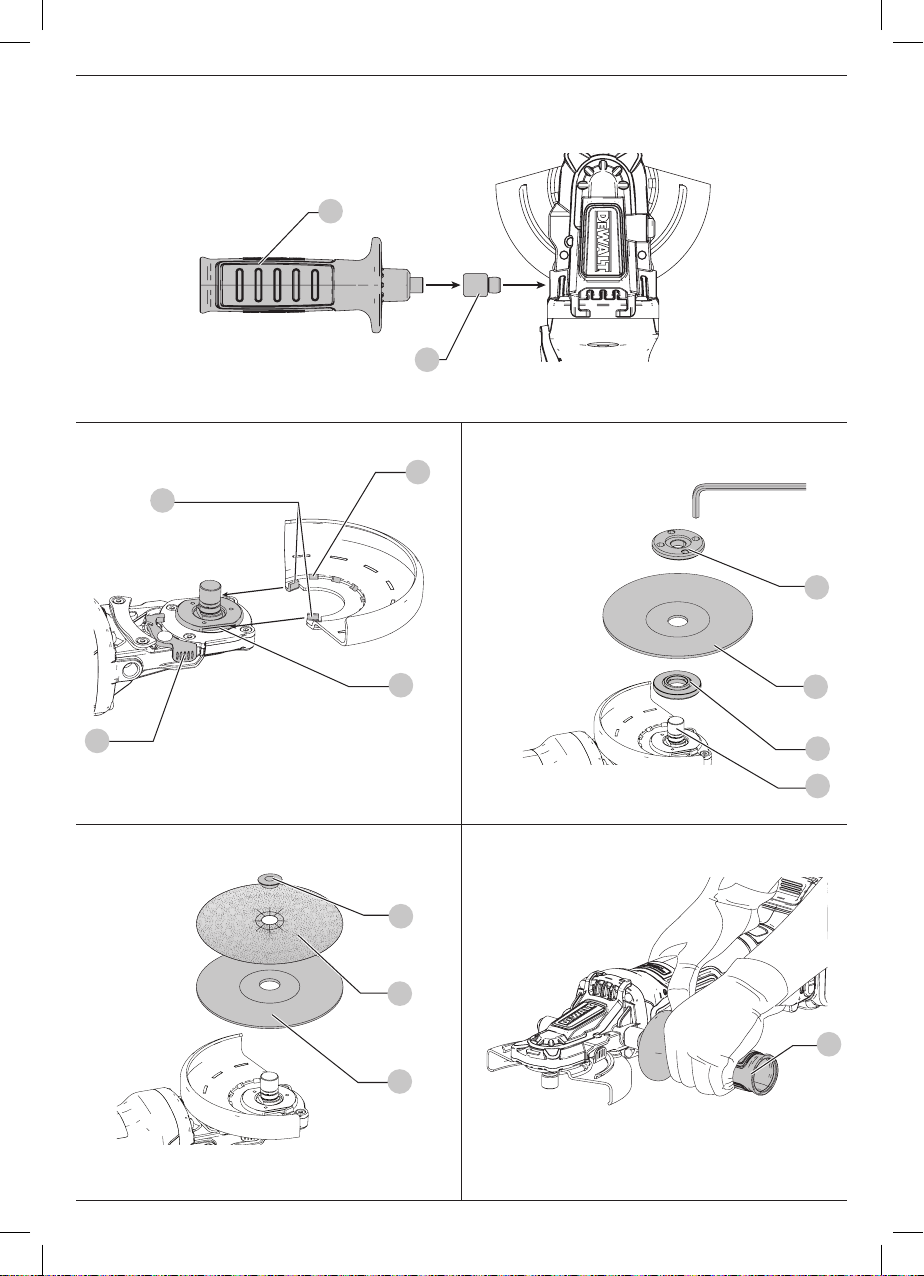 DEWALT