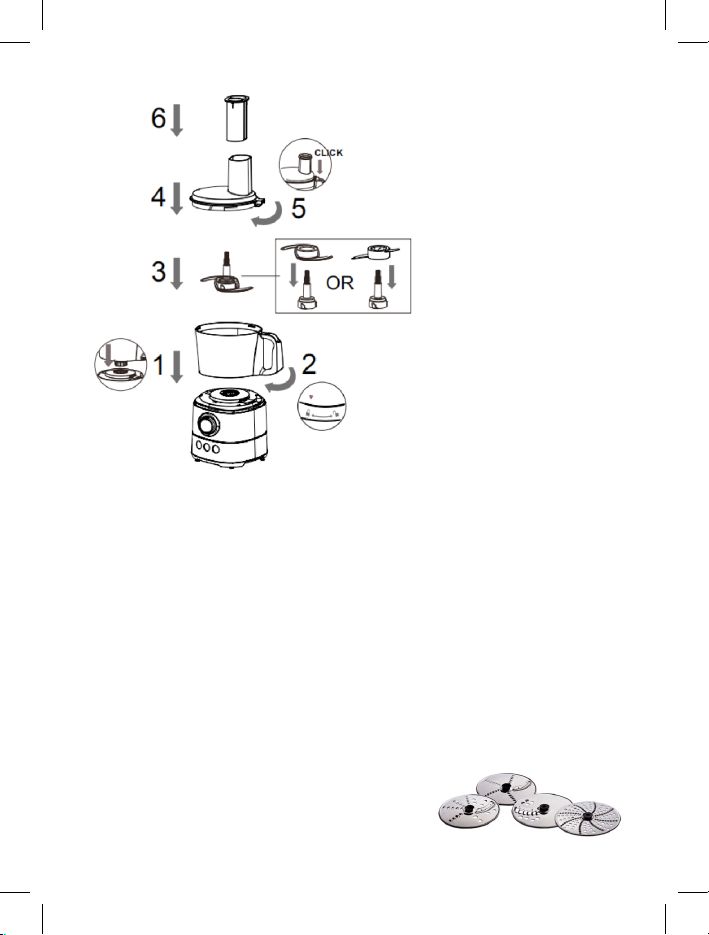 6
CLICK
4
5
3
OR
1
2