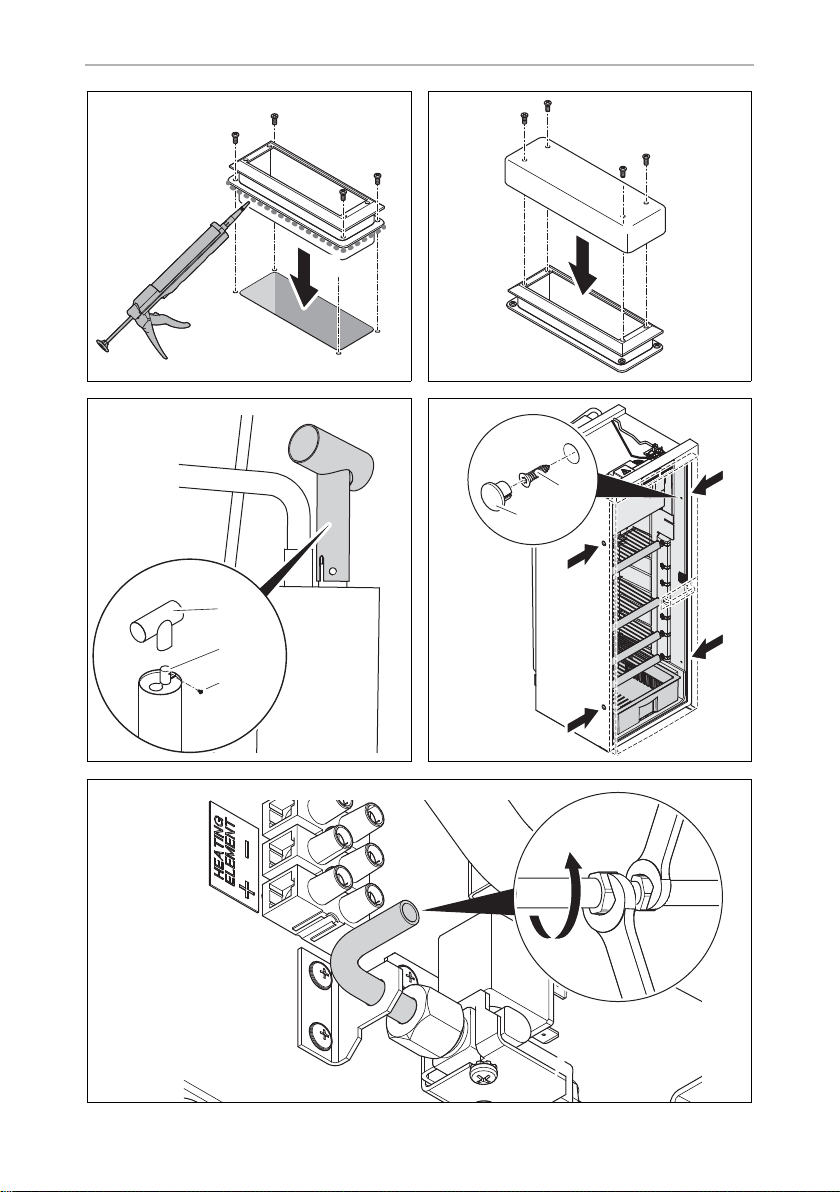 HEATING ELEMENT
−
+