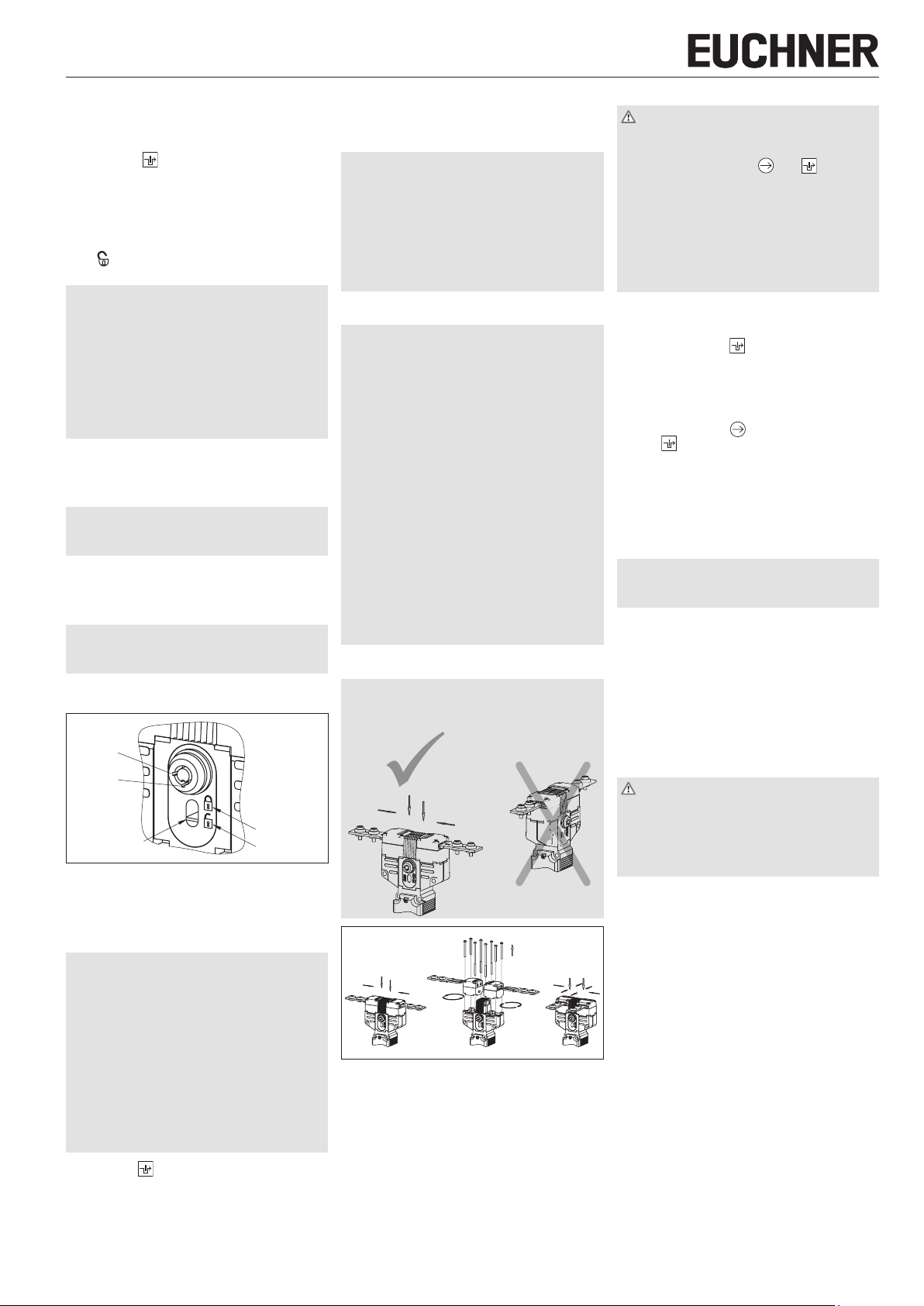 EUCHNER