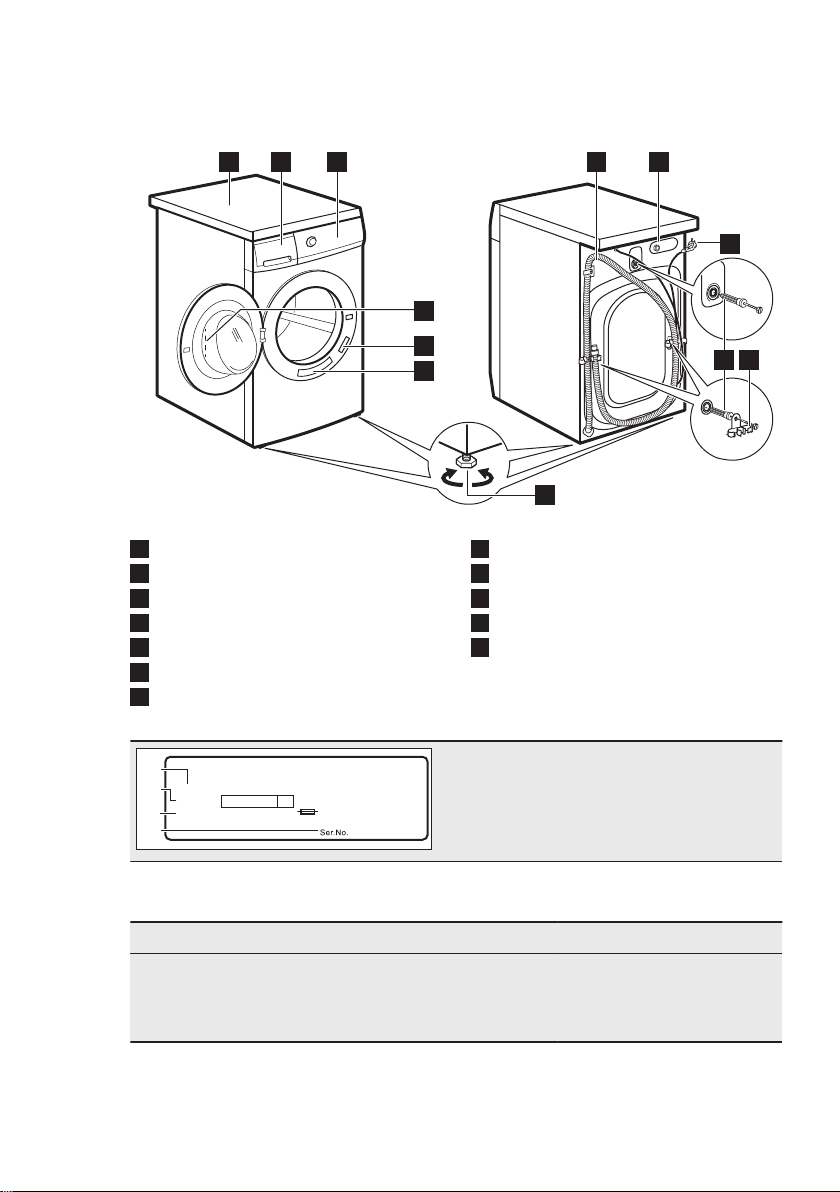 Ser.No.