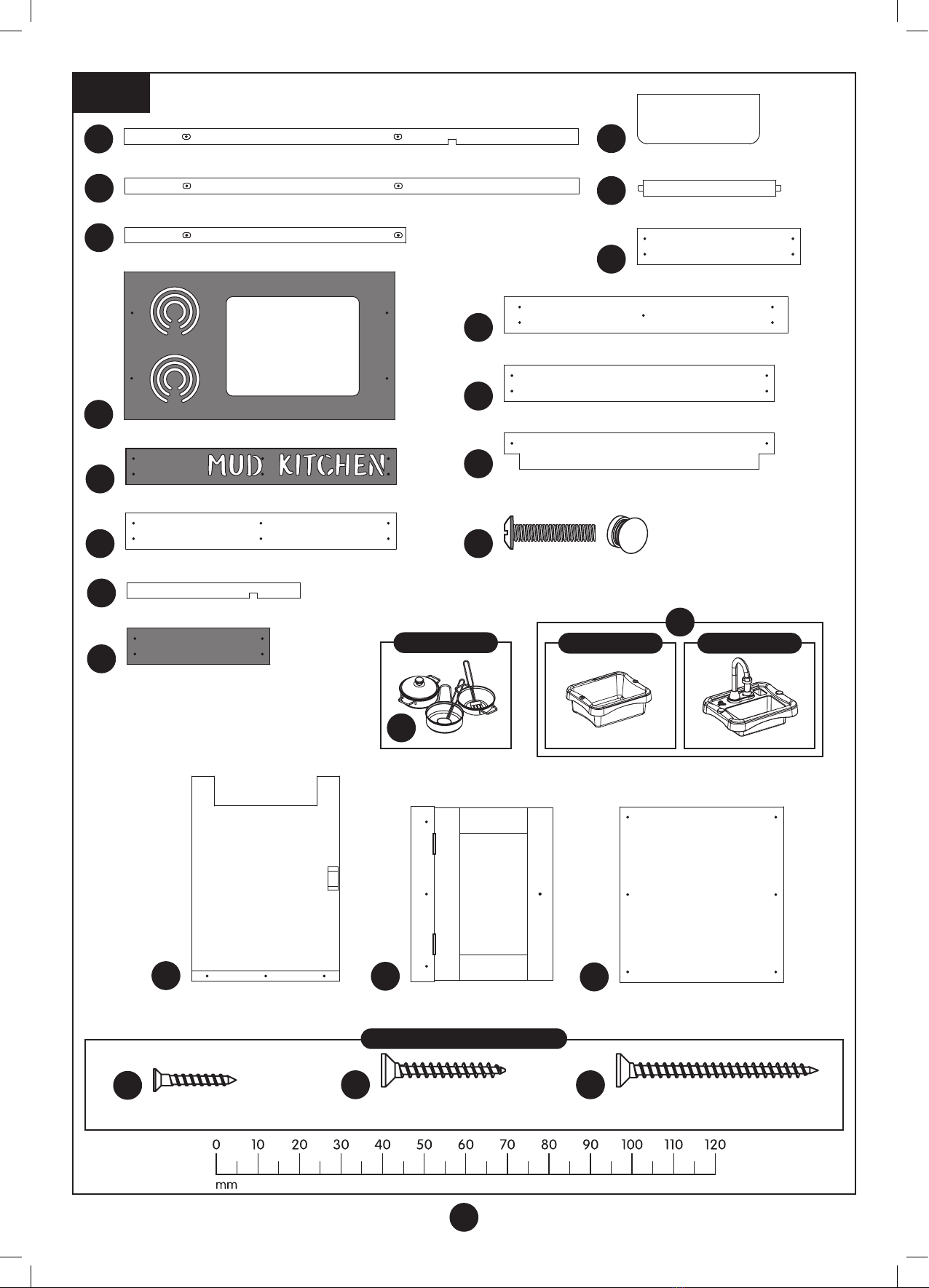 MUD KITCHEN

0 10 20 30 40 50 60 70 80 90 100 110 120
mm