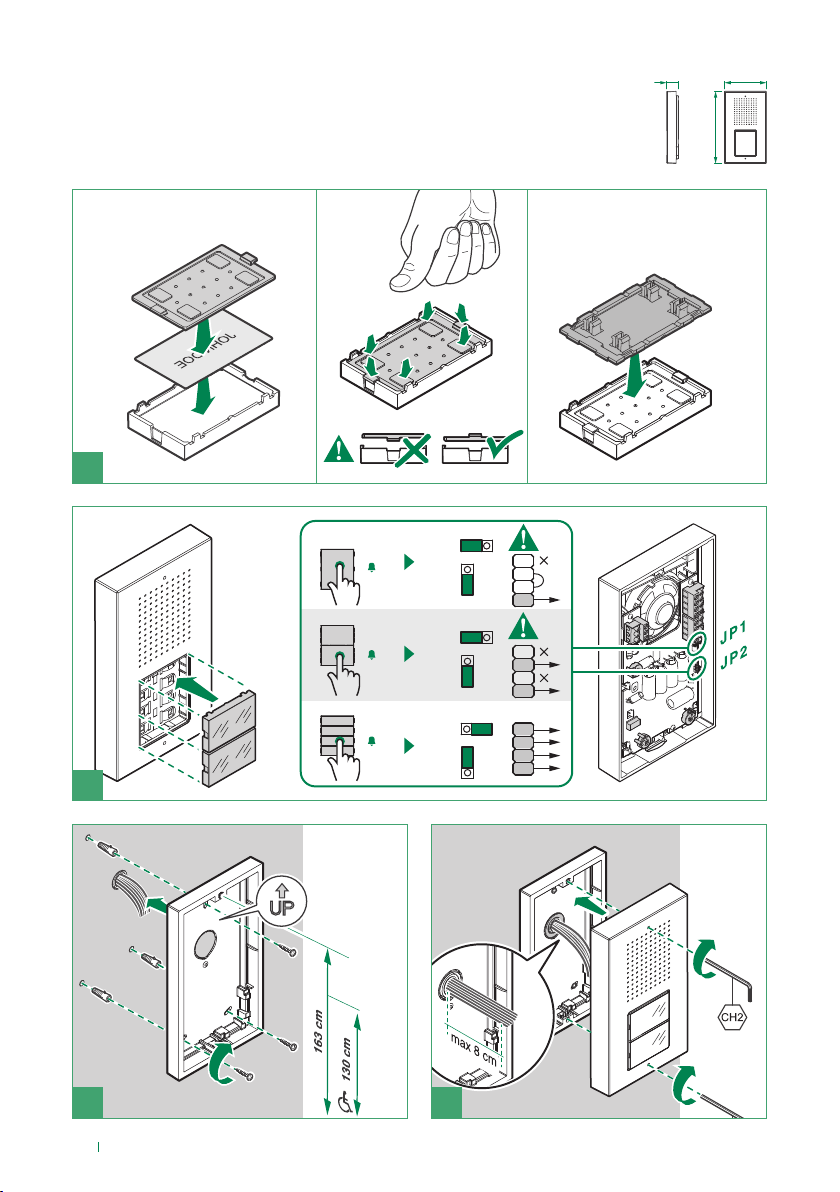 JOHN DOE

JP1
JP2

UP

163 cm
130 cm

max 8 cm

CH2