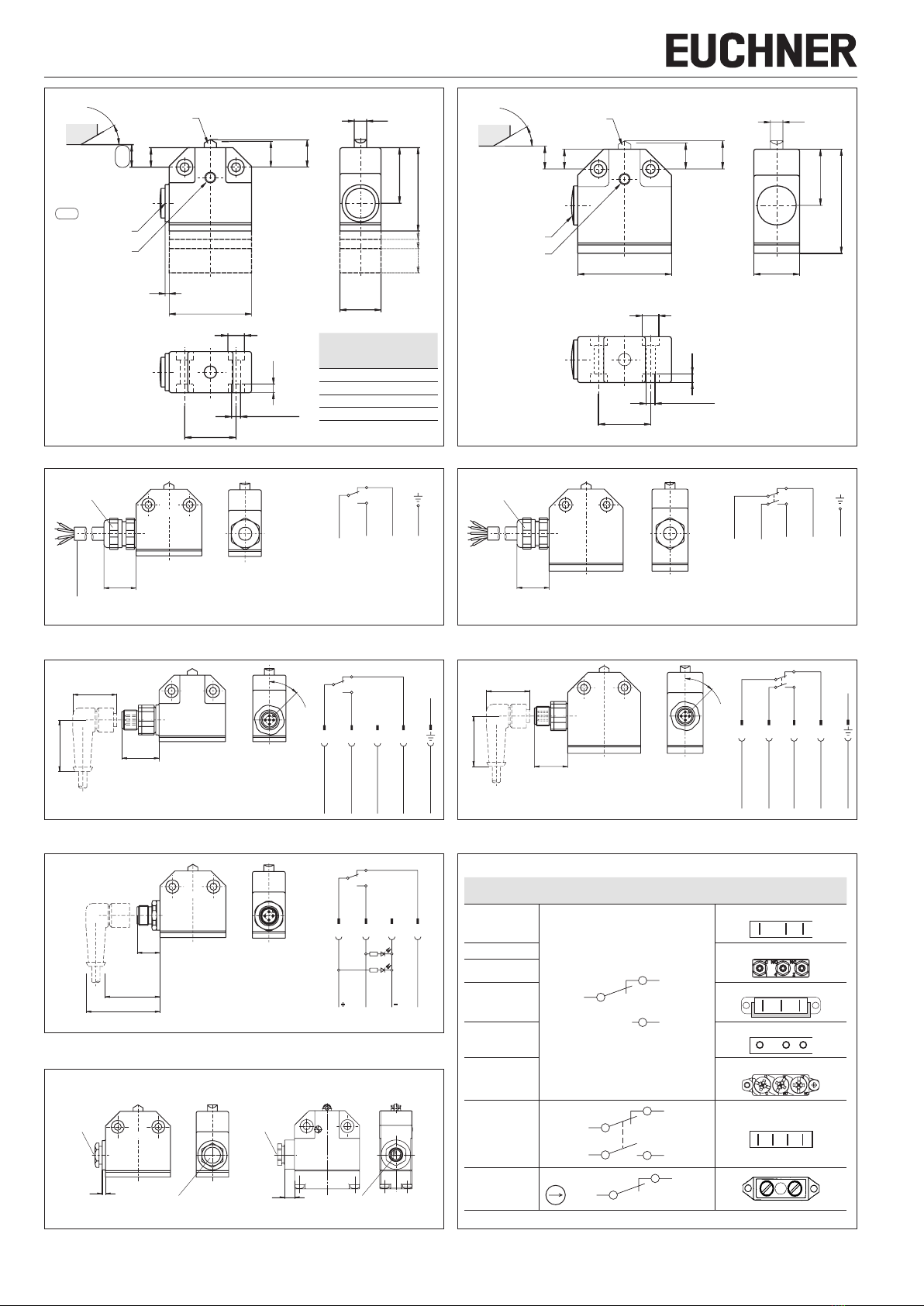 EUCHNER