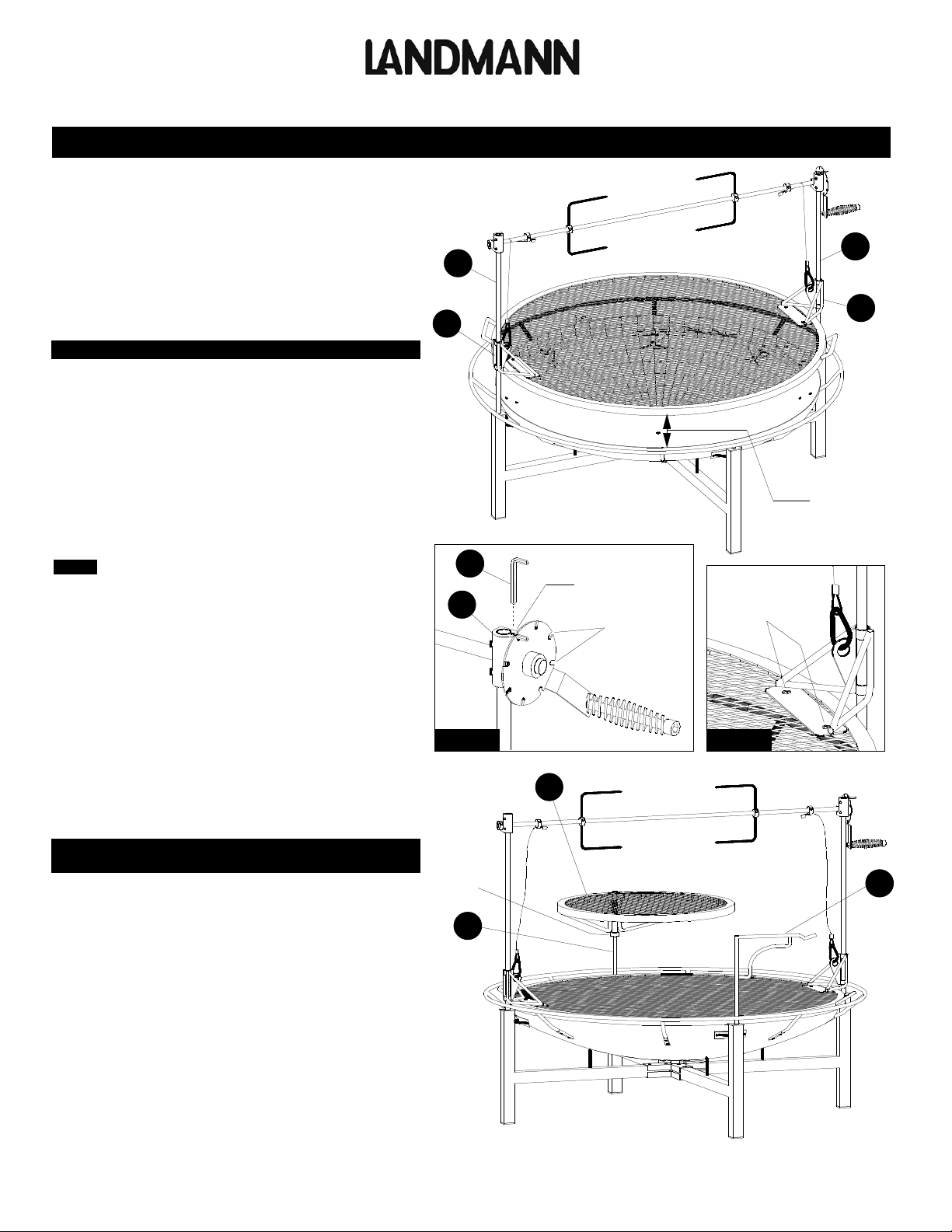 LANDMANN