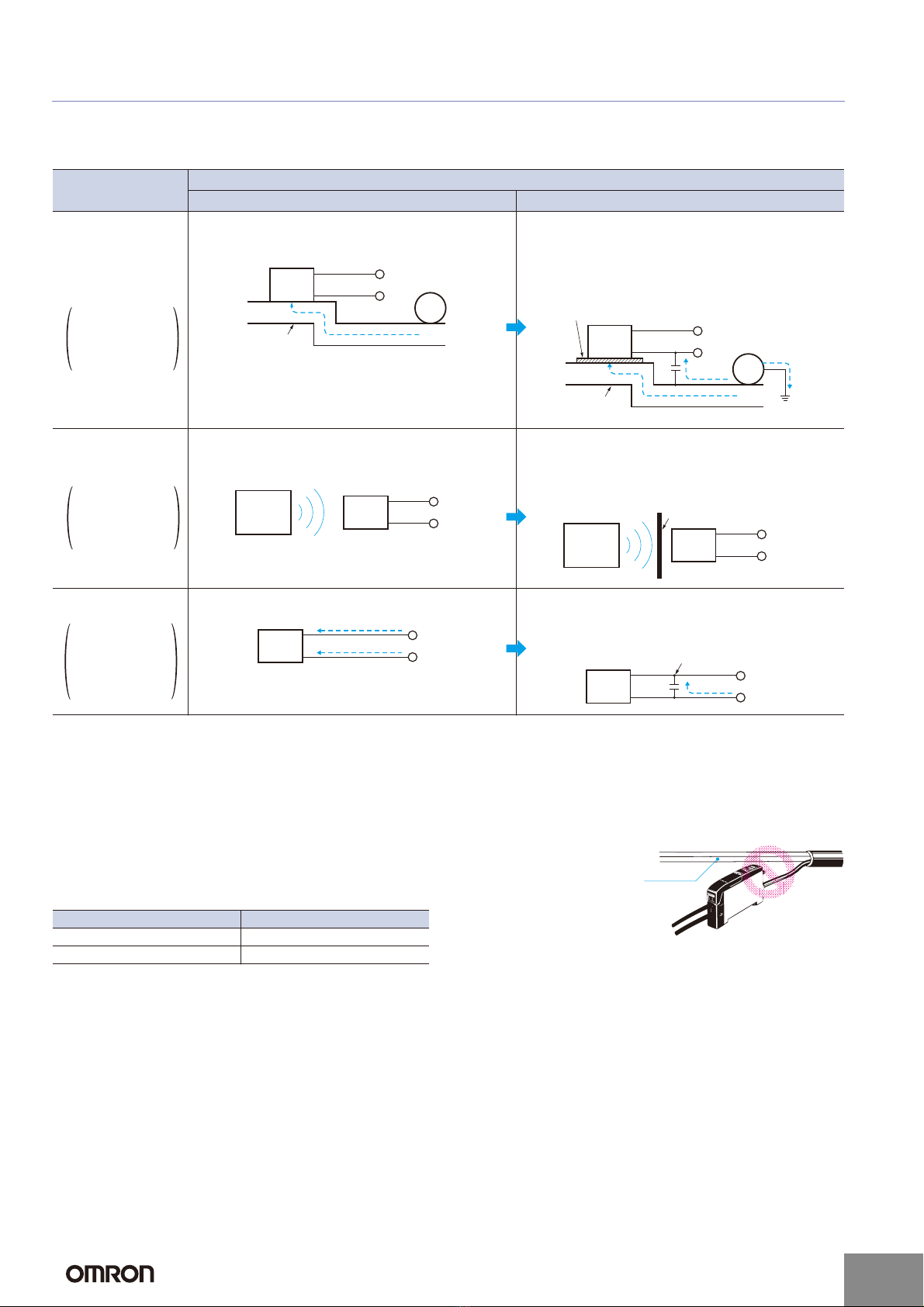 OMRON