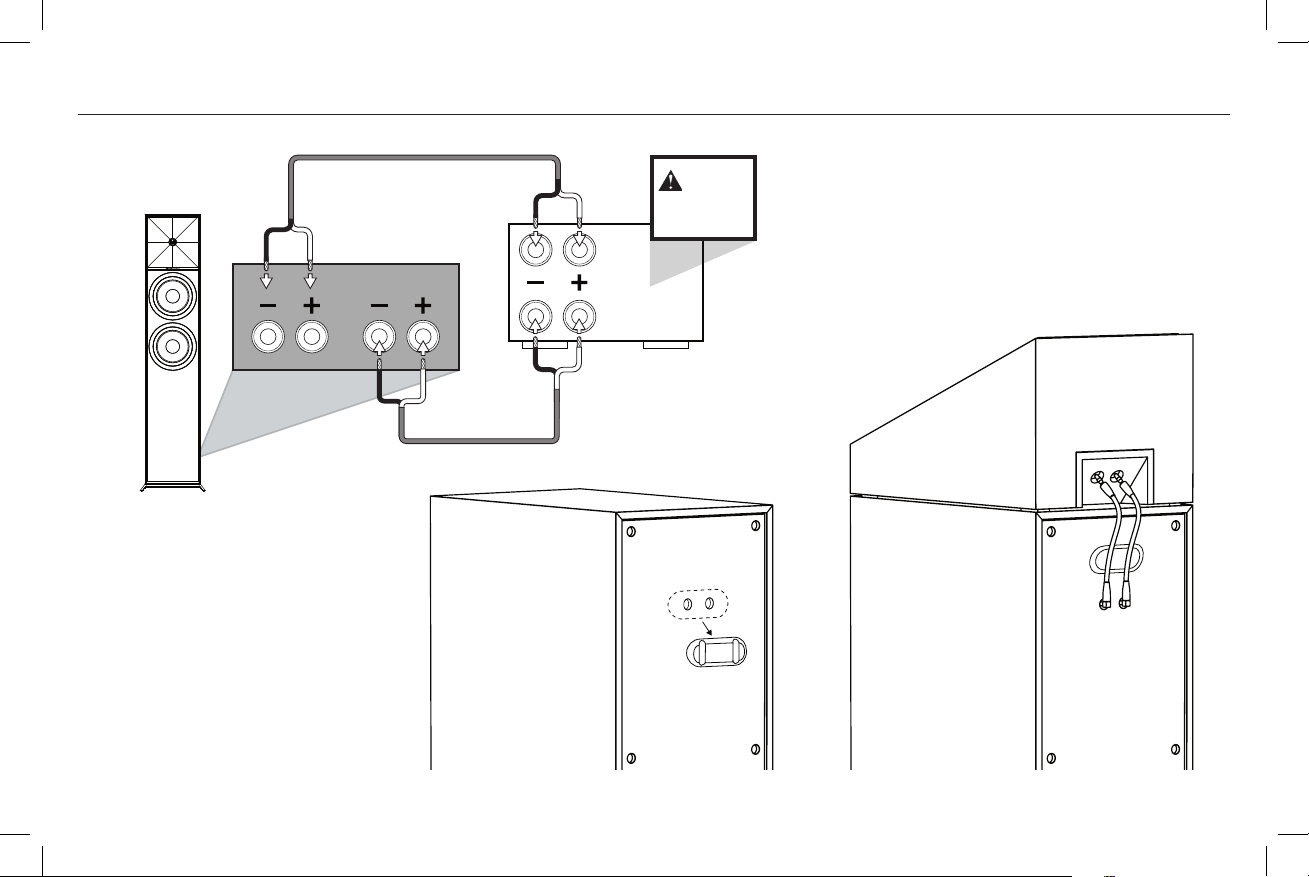 − + − +

− +