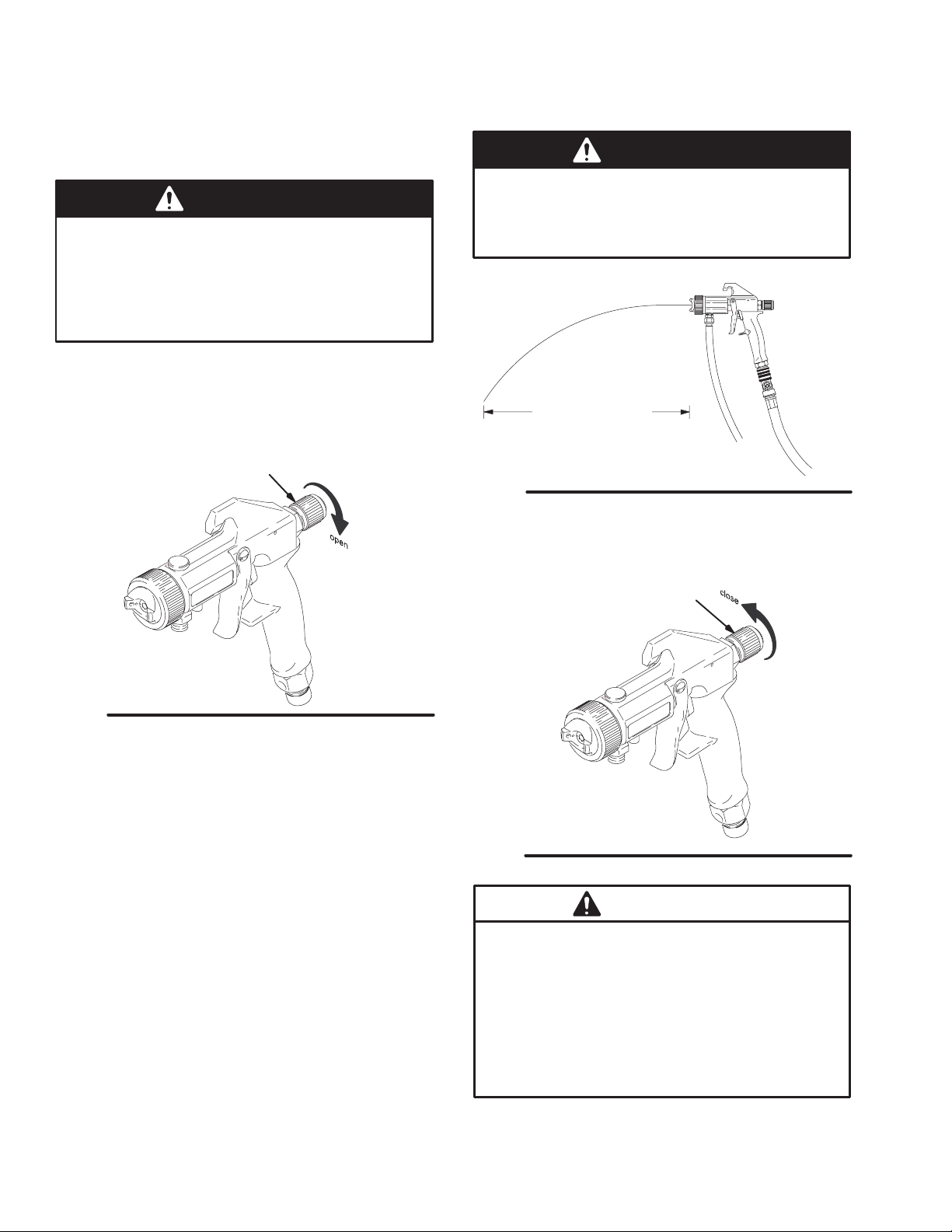 open

close