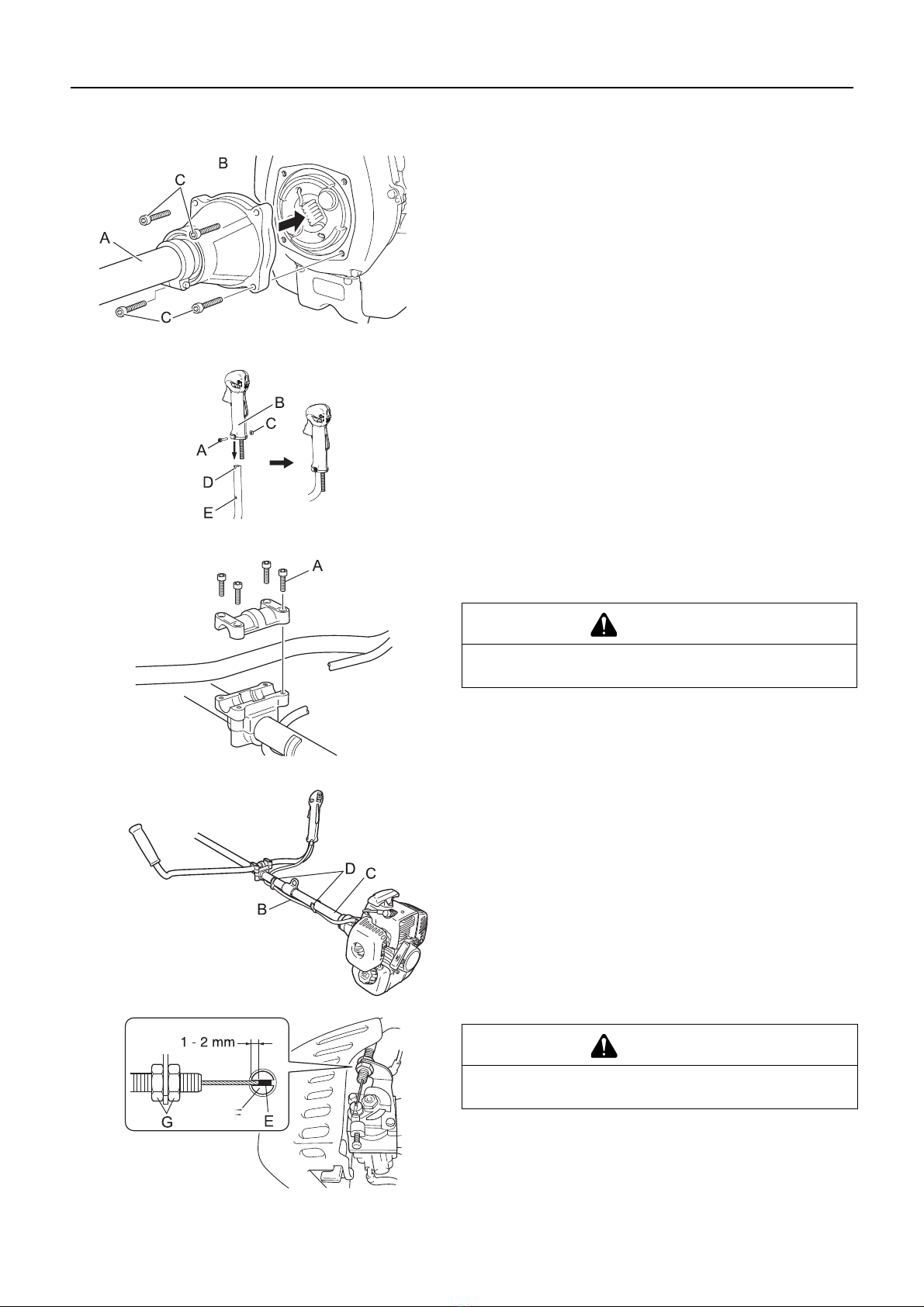 B

C

A

C

B

C

A

D

E

A

D

C

B

1 - 2 mm

G

F

E