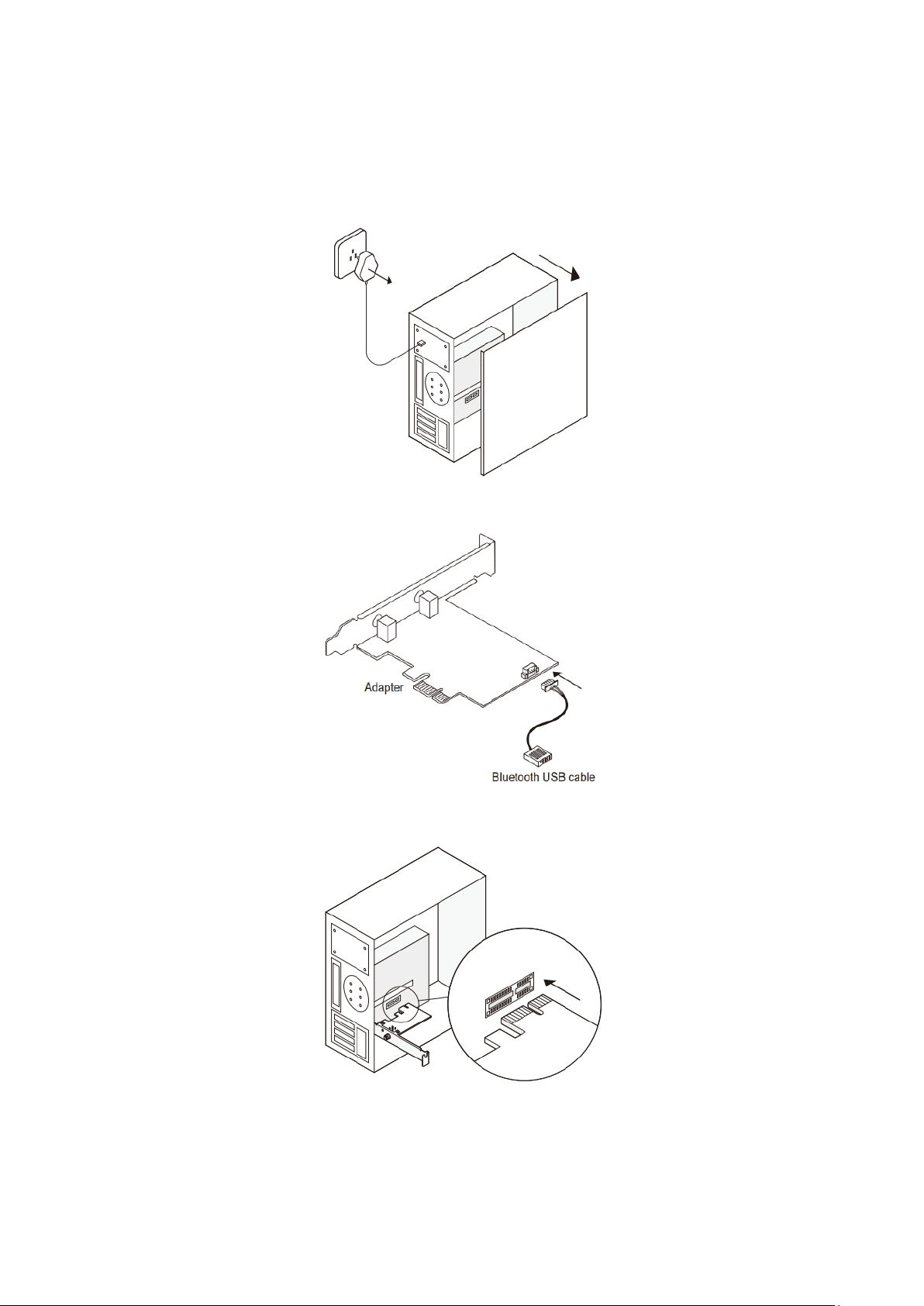 Adapter

Bluetooth USB cable