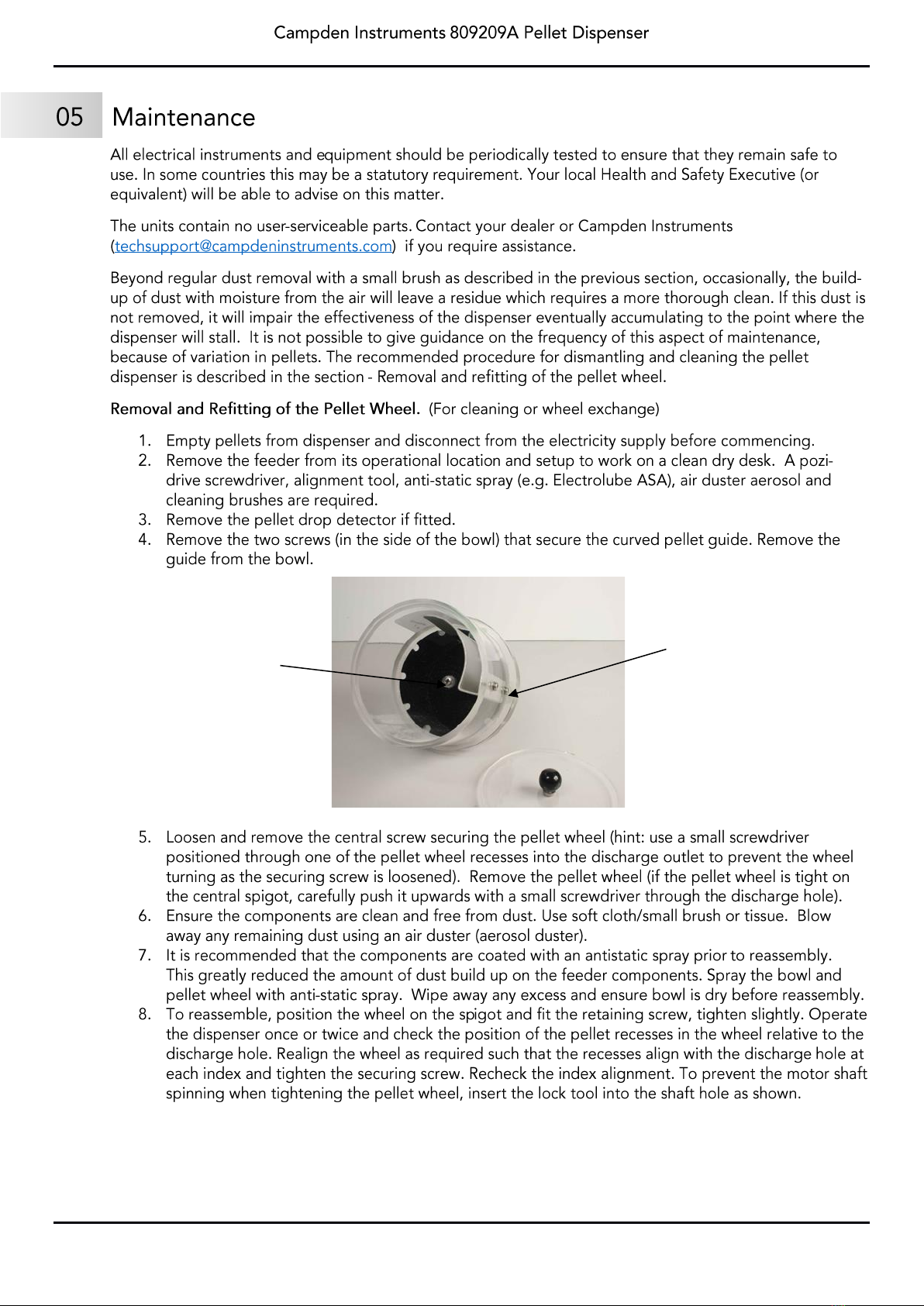 Campden Instruments 809209A Pellet Dispenser

05 Maintenance

All electrical instruments and equipment should be periodically tested to ensure that they remain safe to use. In some countries this may be a statutory requirement. Your local Health and Safety Executive (or equivalent) will be able to advise on this matter.

The units contain no user-serviceable parts. Contact your dealer or Campden Instruments (techsupport@campdeninstruments.com) if you require assistance.

Beyond regular dust removal with a small brush as described in the previous section, occasionally, the build-up of dust with moisture from the air will leave a residue which requires a more thorough clean. If this dust is not removed, it will impair the effectiveness of the dispenser eventually accumulating to the point where the dispenser will stall. It is not possible to give guidance on the frequency of this aspect of maintenance, because of variation in pellets. The recommended procedure for dismantling and cleaning the pellet dispenser is described in the section - Removal and refitting of the pellet wheel.

Removal and Refitting of the Pellet Wheel. (For cleaning or wheel exchange)

1. Empty pellets from dispenser and disconnect from the electricity supply before commencing.
2. Remove the feeder from its operational location and setup to work on a clean dry desk. A pozi-drive screwdriver, alignment tool, anti-static spray (e.g. Electrolube ASA), air duster aerosol and cleaning brushes are required.
3. Remove the pellet drop detector if fitted.
4. Remove the two screws (in the side of the bowl) that secure the curved pellet guide. Remove the guide from the bowl.

5. Loosen and remove the central screw securing the pellet wheel (hint: use a small screwdriver positioned through one of the pellet wheel recesses into the discharge outlet to prevent the wheel turning as the securing screw is loosened). Remove the pellet wheel (if the pellet wheel is tight on the central spigot, carefully push it upwards with a small screwdriver through the discharge hole).
6. Ensure the components are clean and free from dust. Use soft cloth/small brush or tissue. Blow away any remaining dust using an air duster (aerosol duster).
7. It is recommended that the components are coated with an antistatic spray prior to reassembly. This greatly reduced the amount of dust build up on the feeder components. Spray the bowl and pellet wheel with anti-static spray. Wipe away any excess and ensure bowl is dry before reassembly.
8. To reassemble, position the wheel on the spigot and fit the retaining screw, tighten slightly. Operate the dispenser once or twice and check the position of the pellet recesses in the wheel relative to the discharge hole. Realign the wheel as required such that the recesses align with the discharge hole at each index and tighten the securing screw. Recheck the index alignment. To prevent the motor shaft spinning when tightening the pellet wheel, insert the lock tool into the shaft hole as shown.