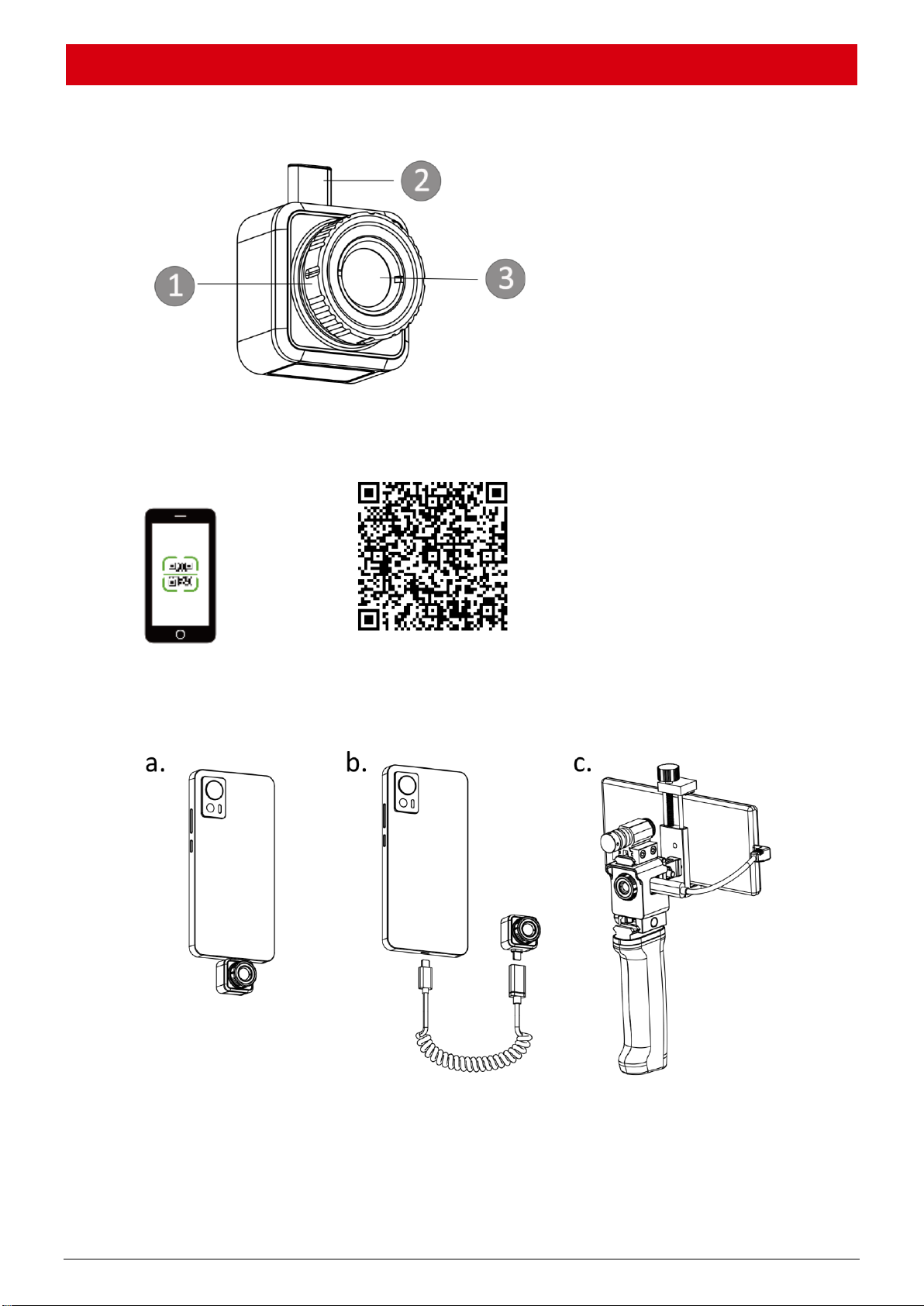 2
1
3

a.
b.
c.