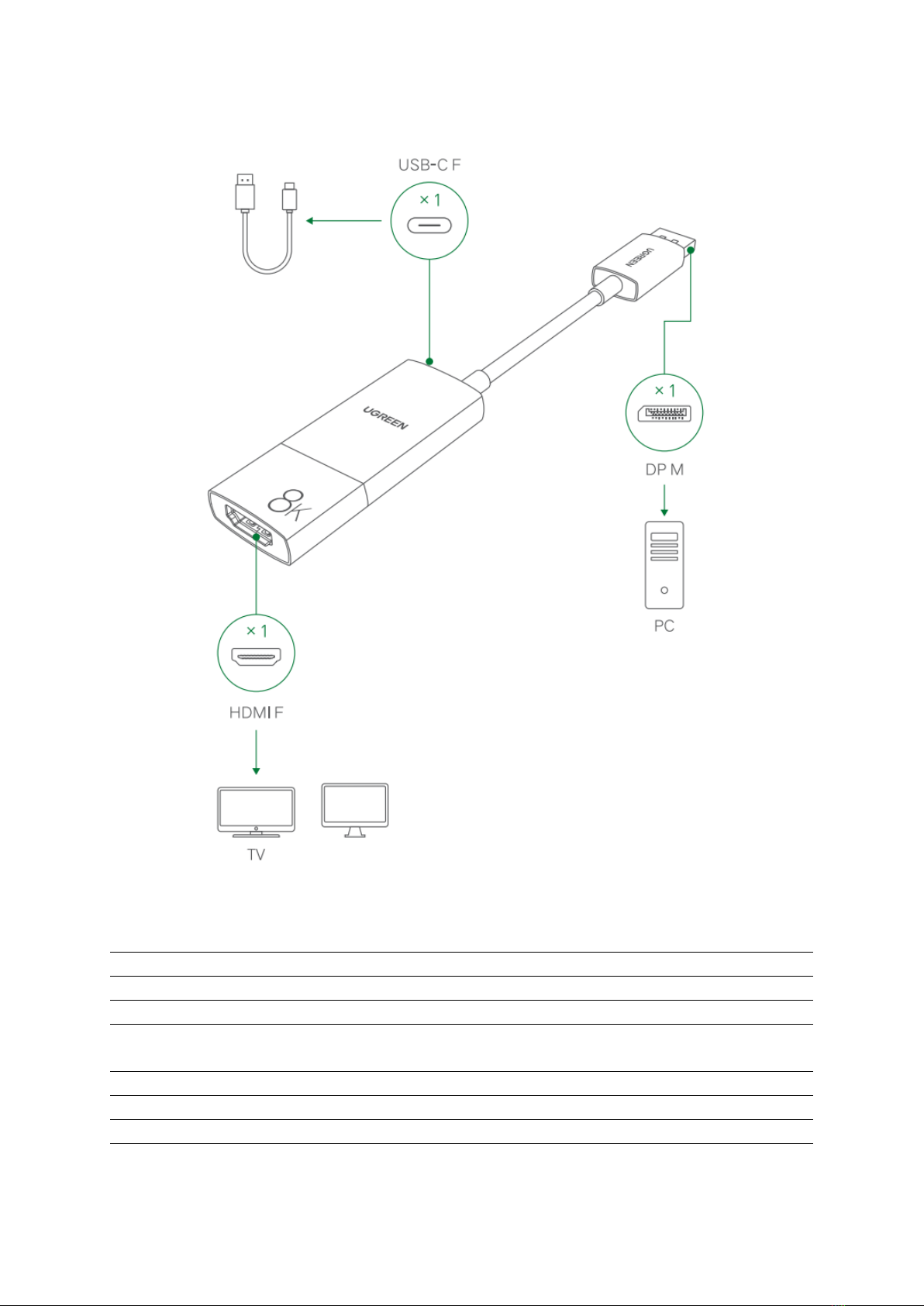 USB-C F

× 1

UGREEN

UGREEN

8K

× 1

DP M

PC

× 1

HDMI F

TV