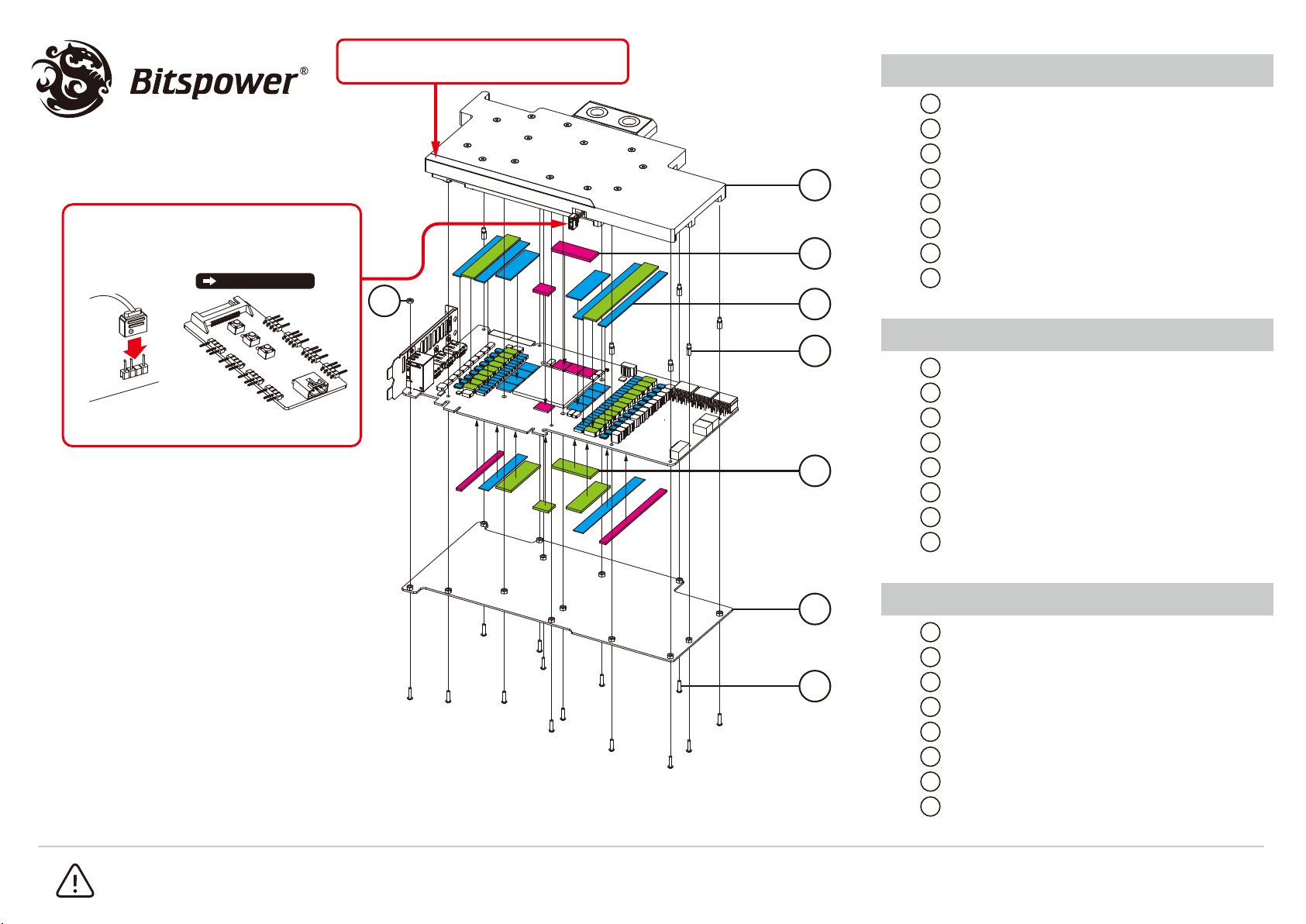 Bitspower®