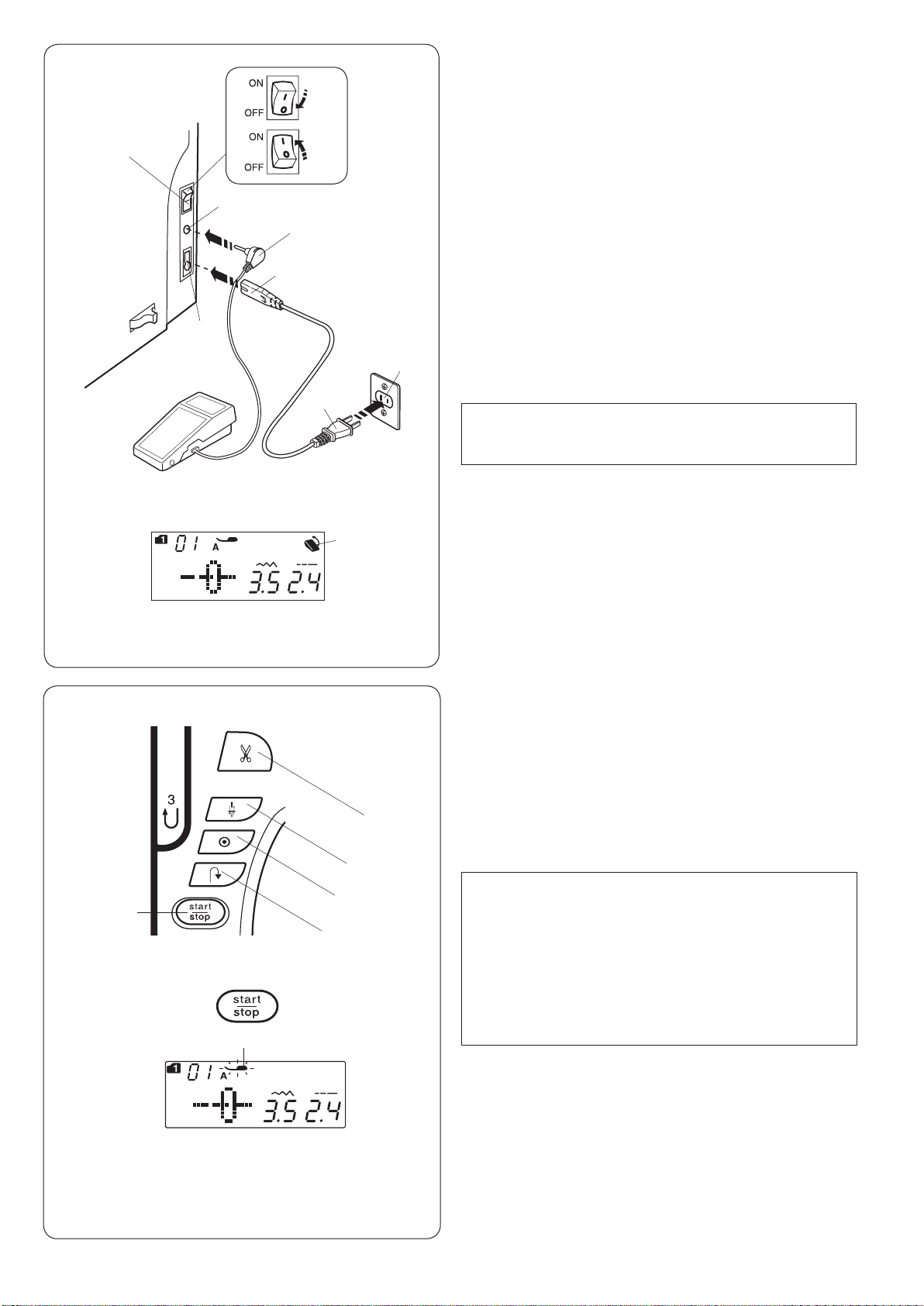 ON

OFF

ON

OFF

01 A

3.5 2.4

3

start stop

start stop

01 A

3.5 2.4