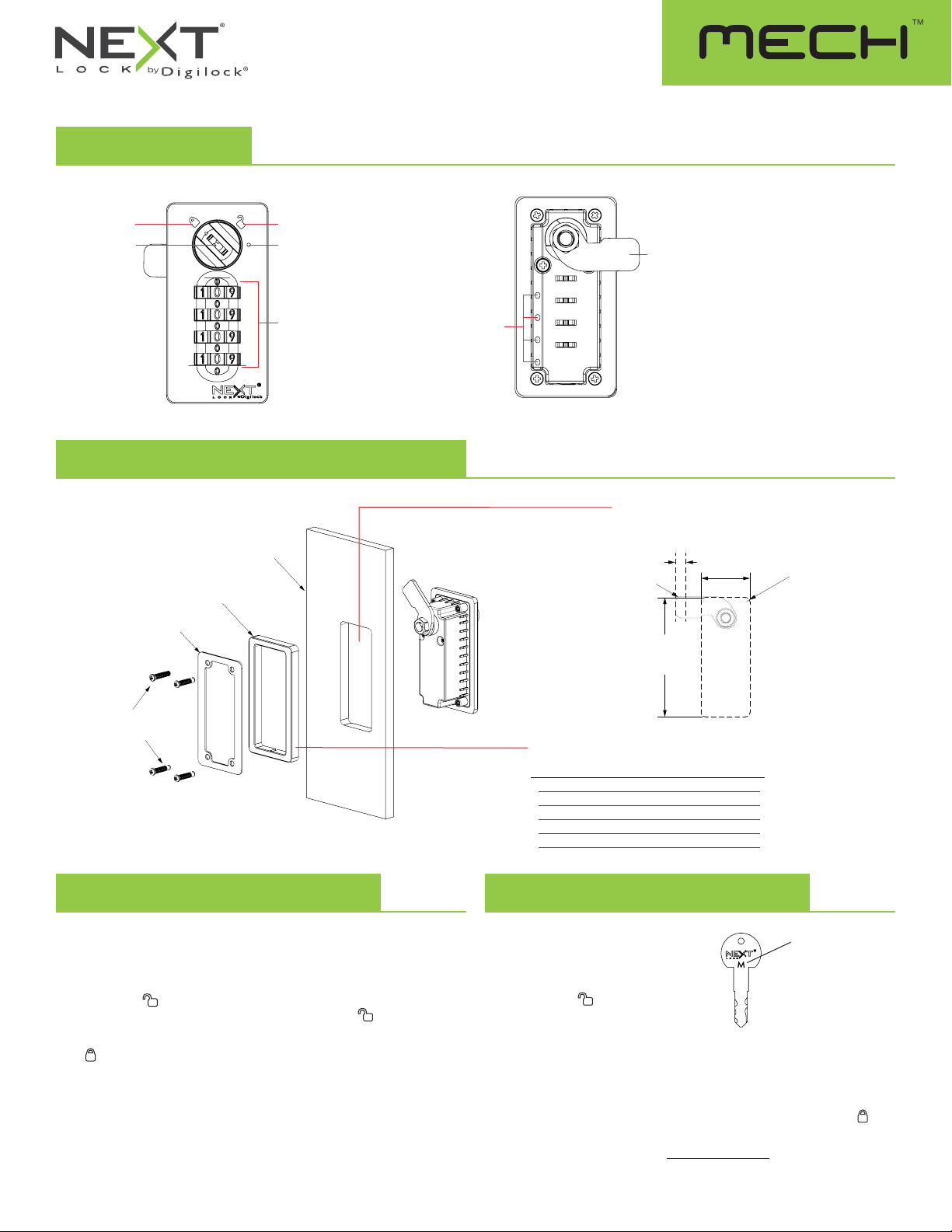 NEXT® LOCK by Digilock®

MECH™

1 0 9
1 0 9
1 0 9
1 0 9

NEXT® LOCK by Digilock

NEXT®
M