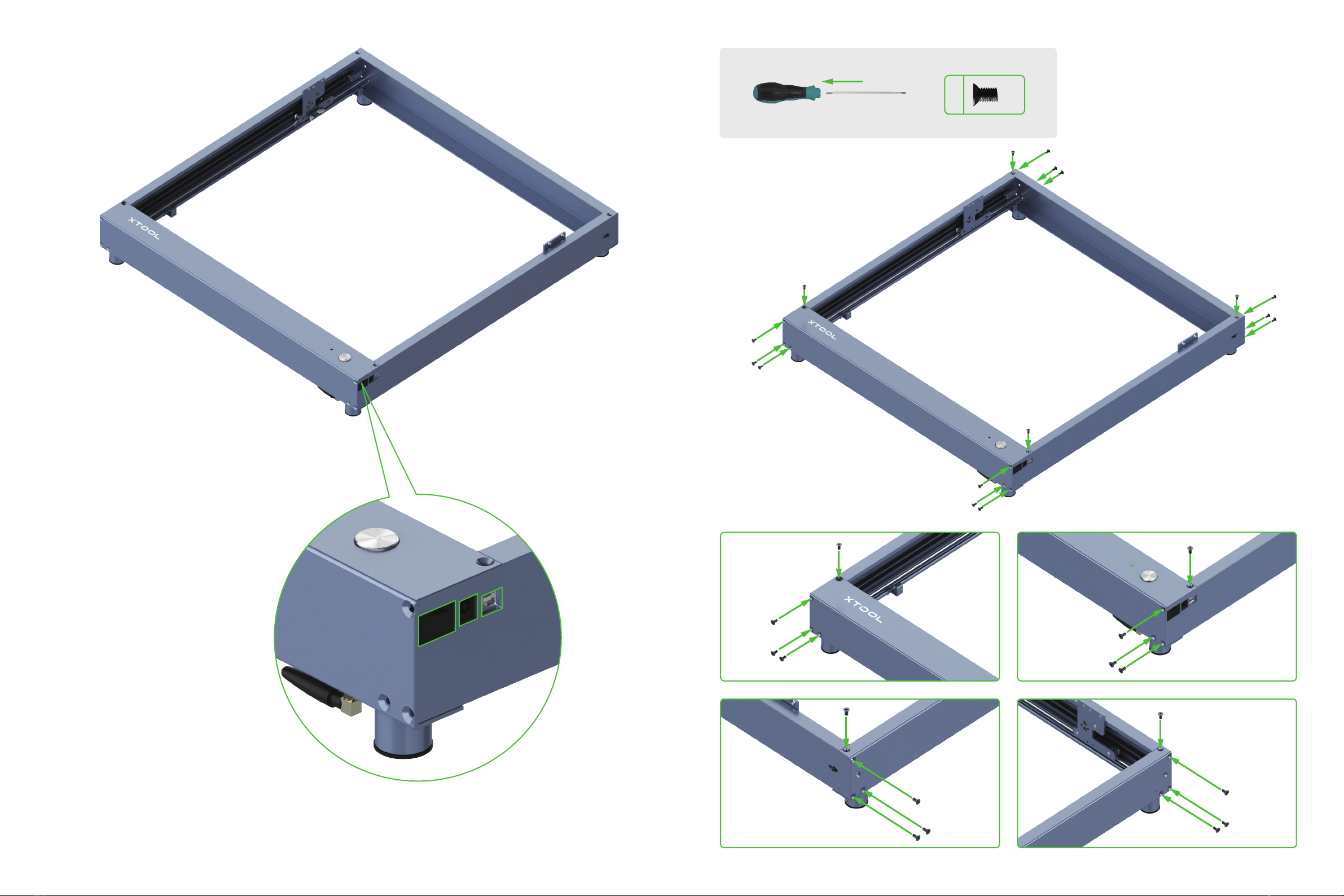 XTOOL

XTOOL

XTOOL