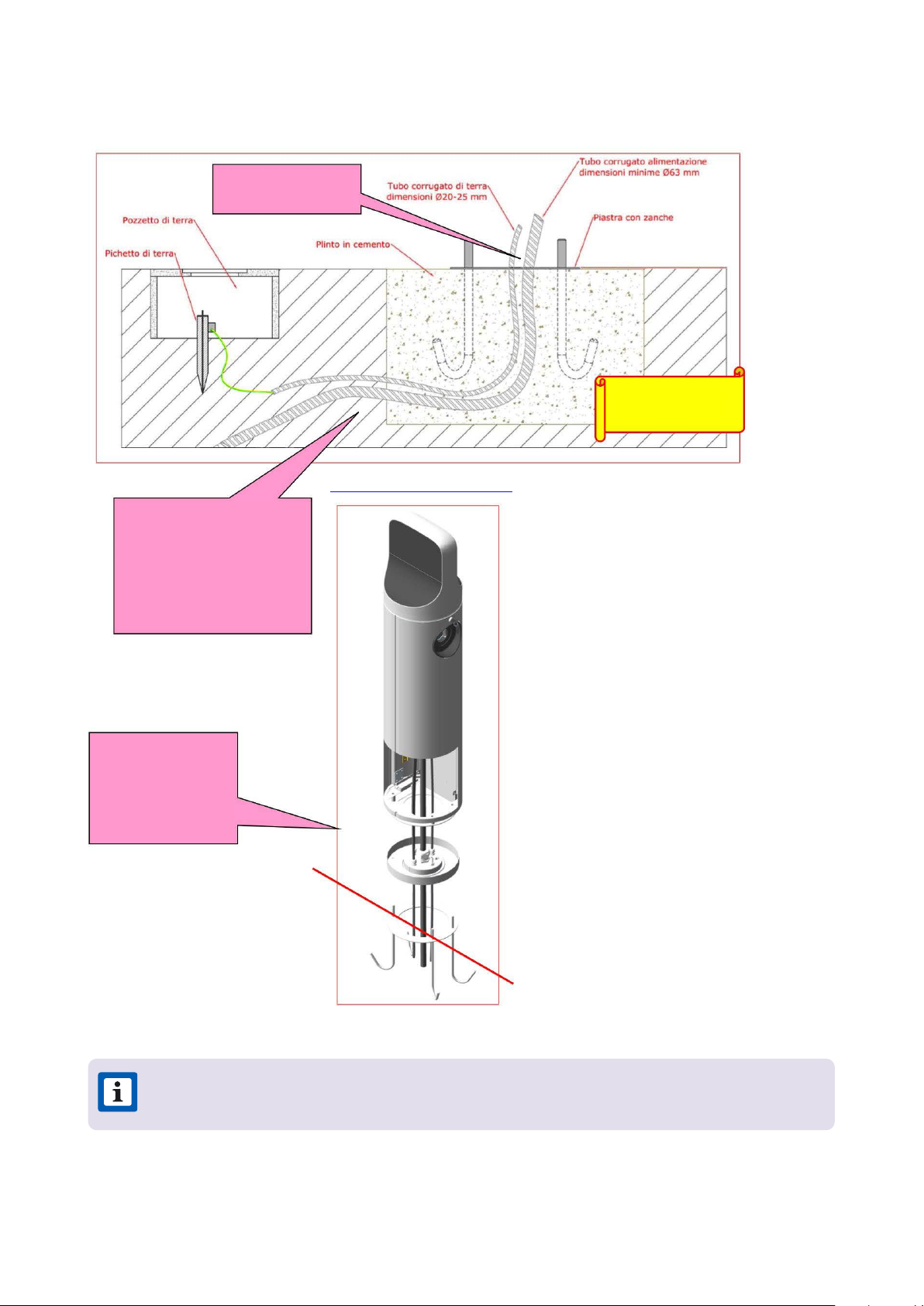 Tubo corrugato alimentazione dimensioni minime Ø63 mm

Tubo corrugato di terra dimensioni Ø20-25 mm

Piastra con zanche

Pozzetto di terra

Plinto in cemento

Pichetto di terra