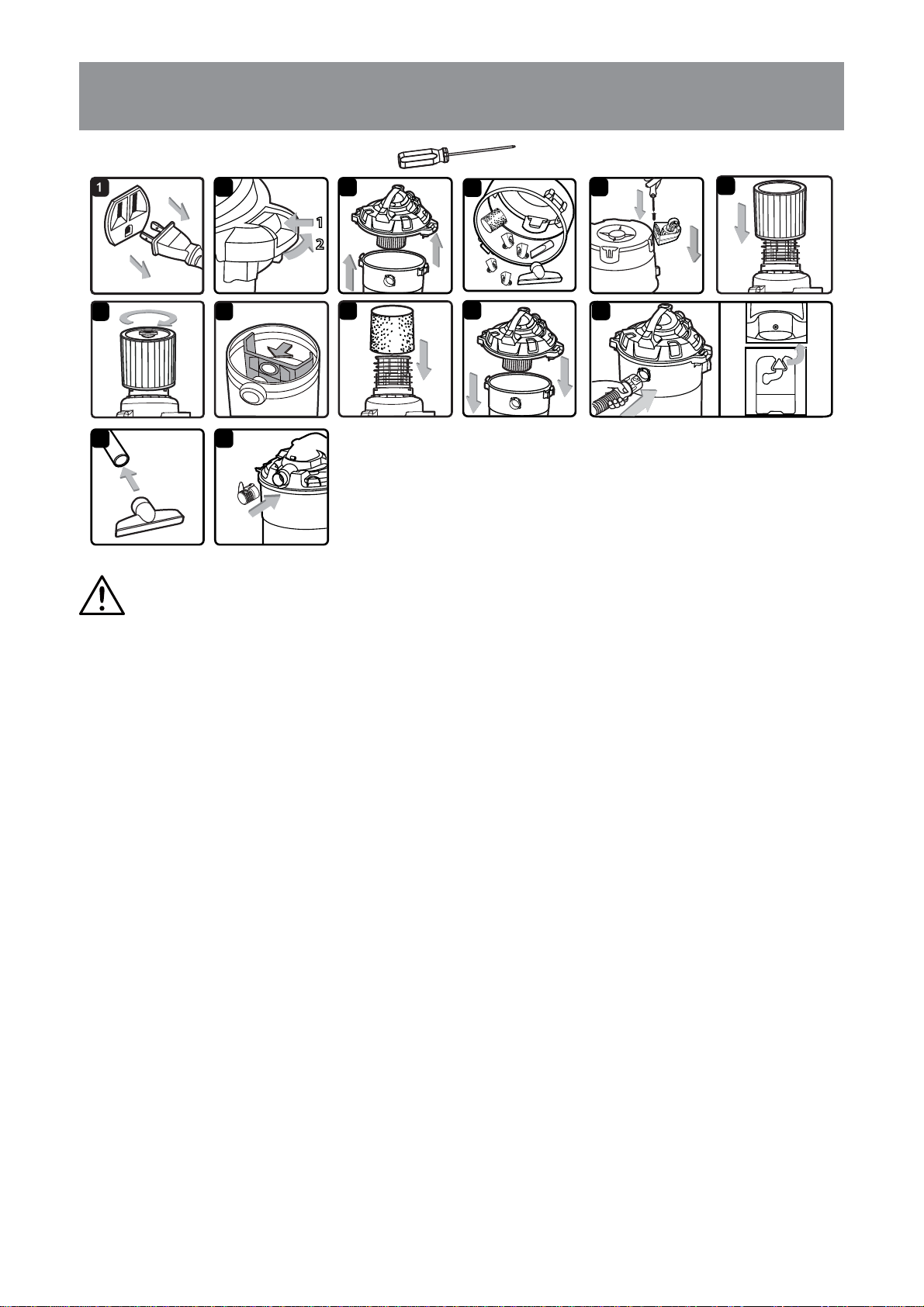 1

1
2