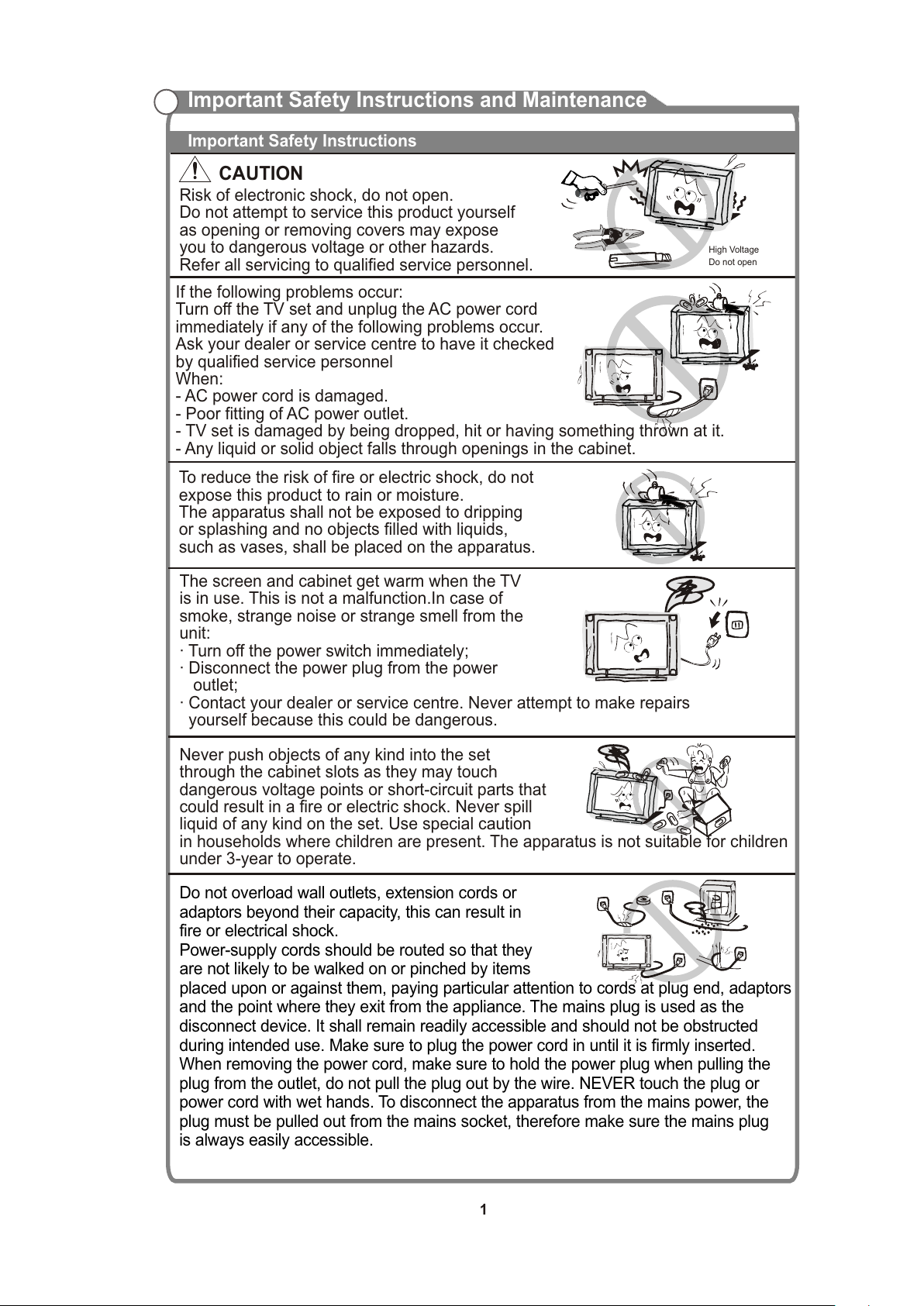 Important Safety Instructions and Maintenance

Important Safety Instructions

CAUTION

Risk of electronic shock, do not open.
Do not attempt to service this product yourself as opening or removing covers may expose you to dangerous voltage or other hazards.
Refer all servicing to qualified service personnel.

High Voltage
Do not open

If the following problems occur:
Turn off the TV set and unplug the AC power cord immediately if any of the following problems occur.
Ask your dealer or service centre to have it checked by qualified service personnel
When:
- AC power cord is damaged.
- Poor fitting of AC power outlet.
- TV set is damaged by being dropped, hit or having something thrown at it.
- Any liquid or solid object falls through openings in the cabinet.

To reduce the risk of fire or electric shock, do not expose this product to rain or moisture.
The apparatus shall not be exposed to dripping or splashing and no objects filled with liquids, such as vases, shall be placed on the apparatus.

The screen and cabinet get warm when the TV is in use. This is not a malfunction.In case of smoke, strange noise or strange smell from the unit:
· Turn off the power switch immediately;
· Disconnect the power plug from the power outlet;
· Contact your dealer or service centre. Never attempt to make repairs yourself because this could be dangerous.

Never push objects of any kind into the set through the cabinet slots as they may touch dangerous voltage points or short-circuit parts that could result in a fire or electric shock. Never spill liquid of any kind on the set. Use special caution in households where children are present. The apparatus is not suitable for children under 3-year to operate.

Do not overload wall outlets, extension cords or adaptors beyond their capacity, this can result in fire or electrical shock.
Power-supply cords should be routed so that they are not likely to be walked on or pinched by items placed upon or against them, paying particular attention to cords at plug end, adaptors and the point where they exit from the appliance. The mains plug is used as the disconnect device. It shall remain readily accessible and should not be obstructed during intended use. Make sure to plug the power cord in until it is firmly inserted. When removing the power cord, make sure to hold the power plug when pulling the plug from the outlet, do not pull the plug out by the wire. NEVER touch the plug or power cord with wet hands. To disconnect the apparatus from the mains power, the plug must be pulled out from the mains socket, therefore make sure the mains plug is always easily accessible.

1