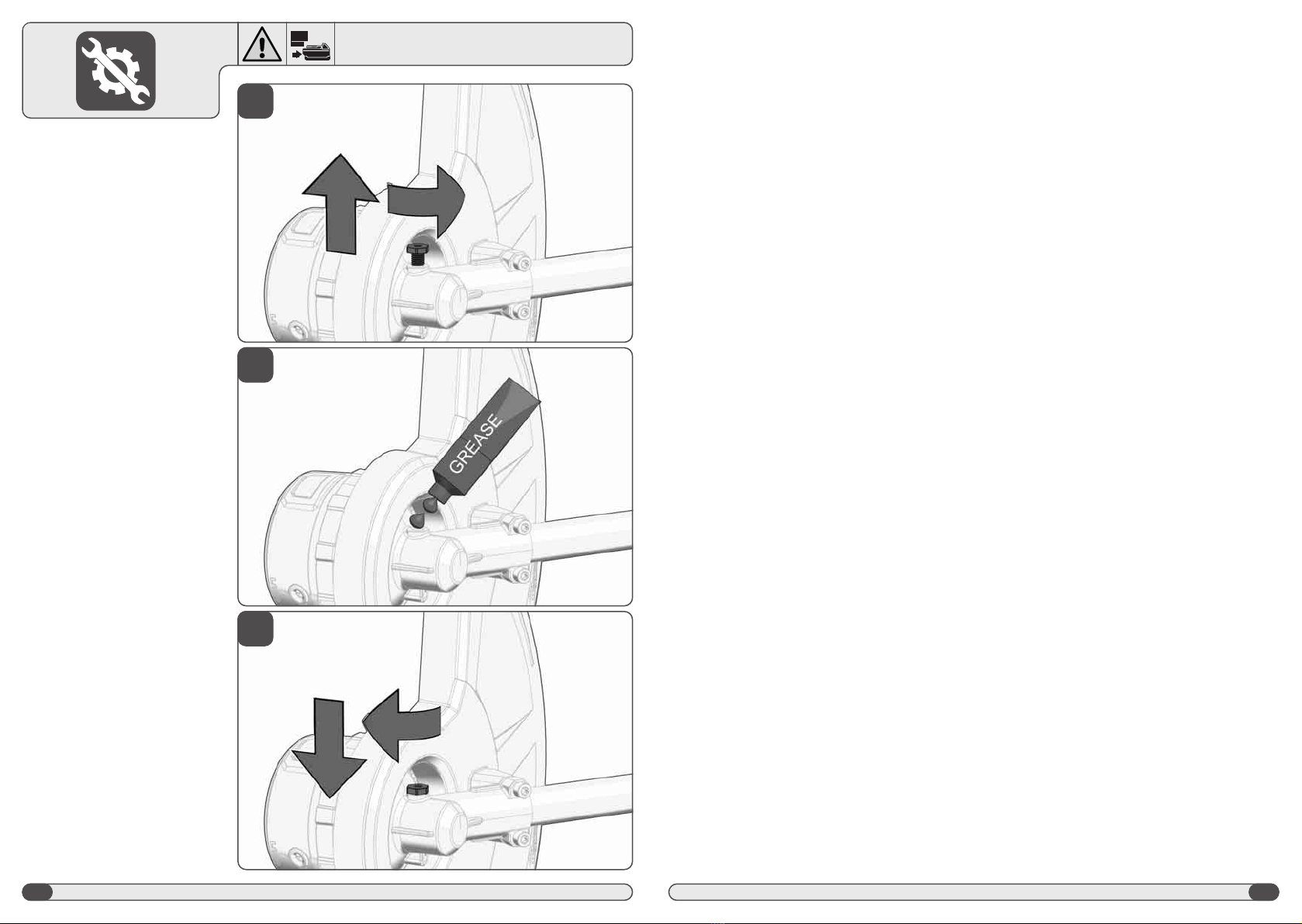 GREASE