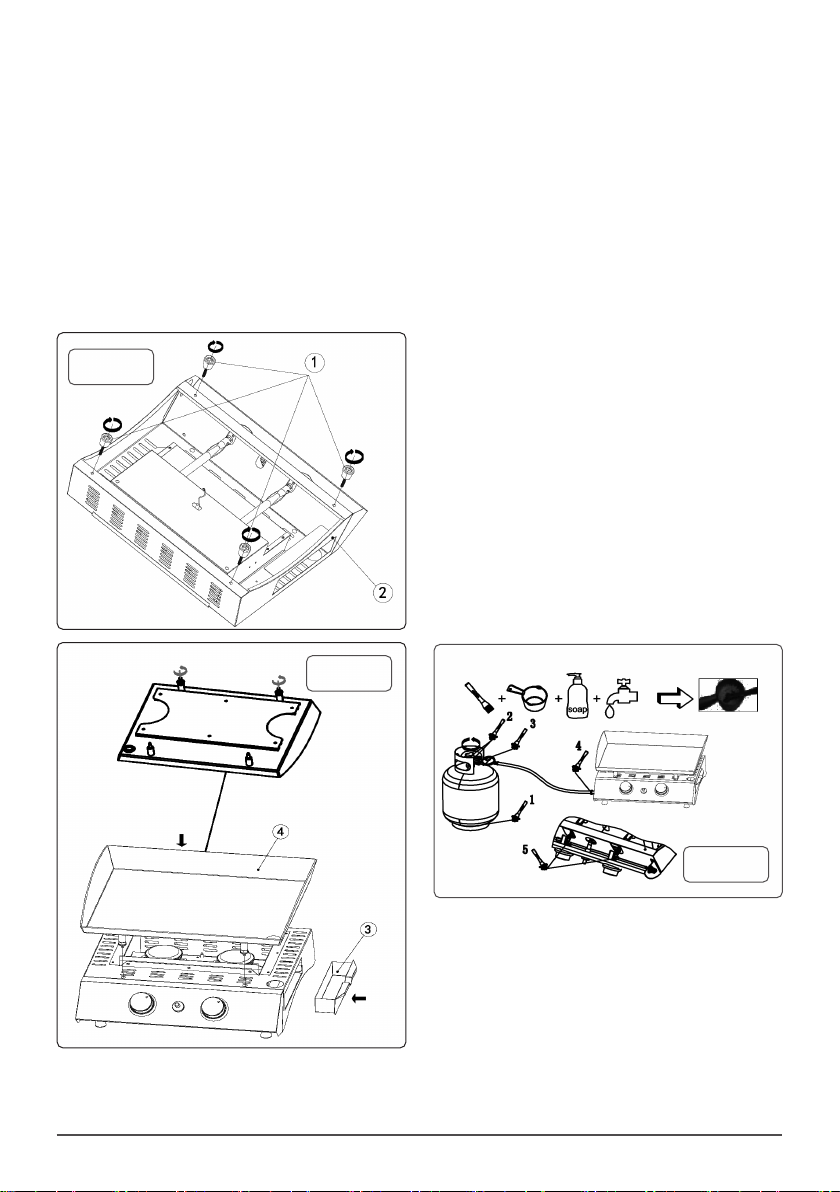 1

2

4

3

soap

2

3

4

1

5