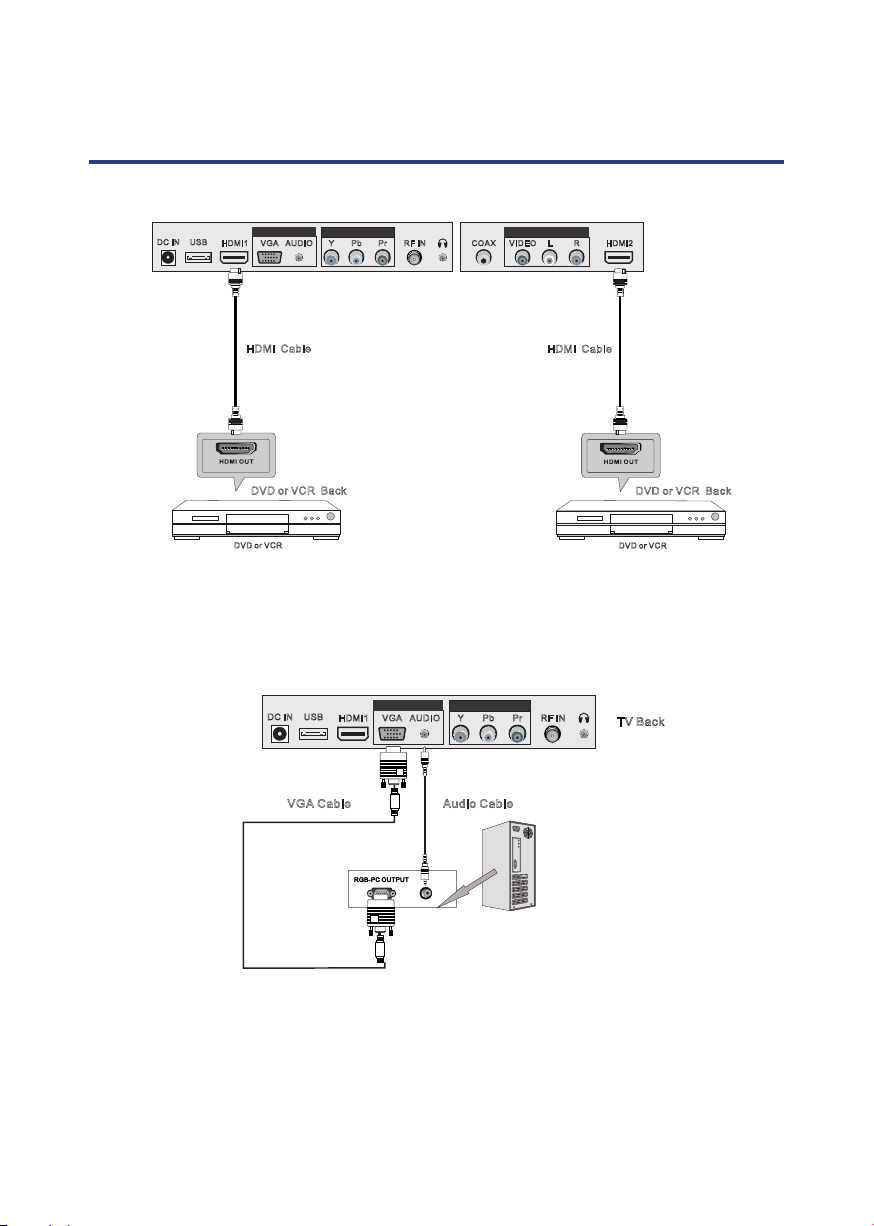 DC IN USB HDMI1 VGA AUDIO Y Pb Pr RF IN

COAX VIDEO L R HDMI2

HDMI Cable

HDMI Cable

HDMI OUT

HDMI OUT

DVD or VCR Back

DVD or VCR Back

DVD or VCR

DVD or VCR

DC IN USB HDMI1 VGA AUDIO Y Pb Pr RF IN

TV Back

VGA Cable

Audio Cable

RGB-PC OUTPUT