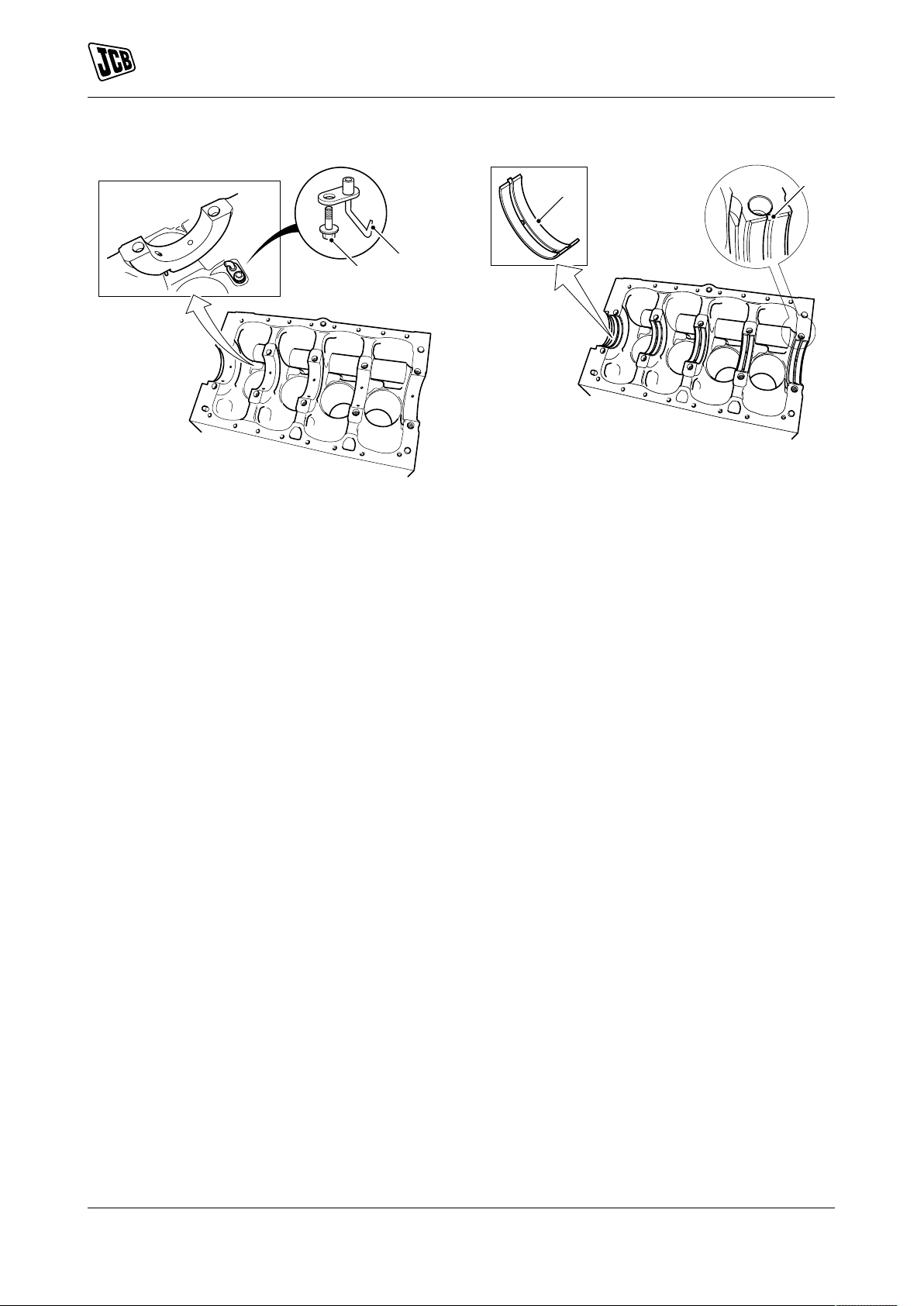 JCB