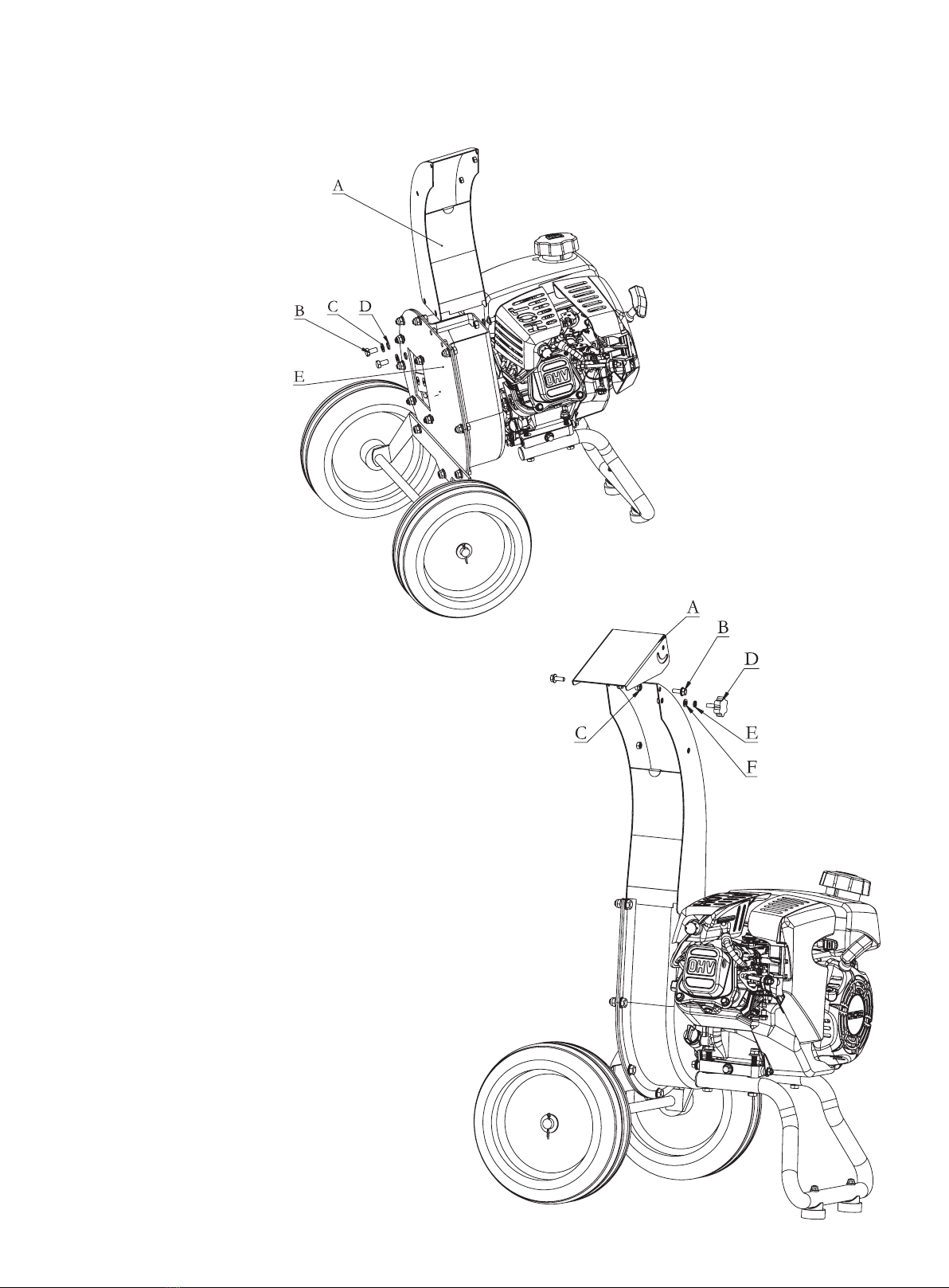 A

B C D

E

OHV

A

B

D

C

E

F

OHV