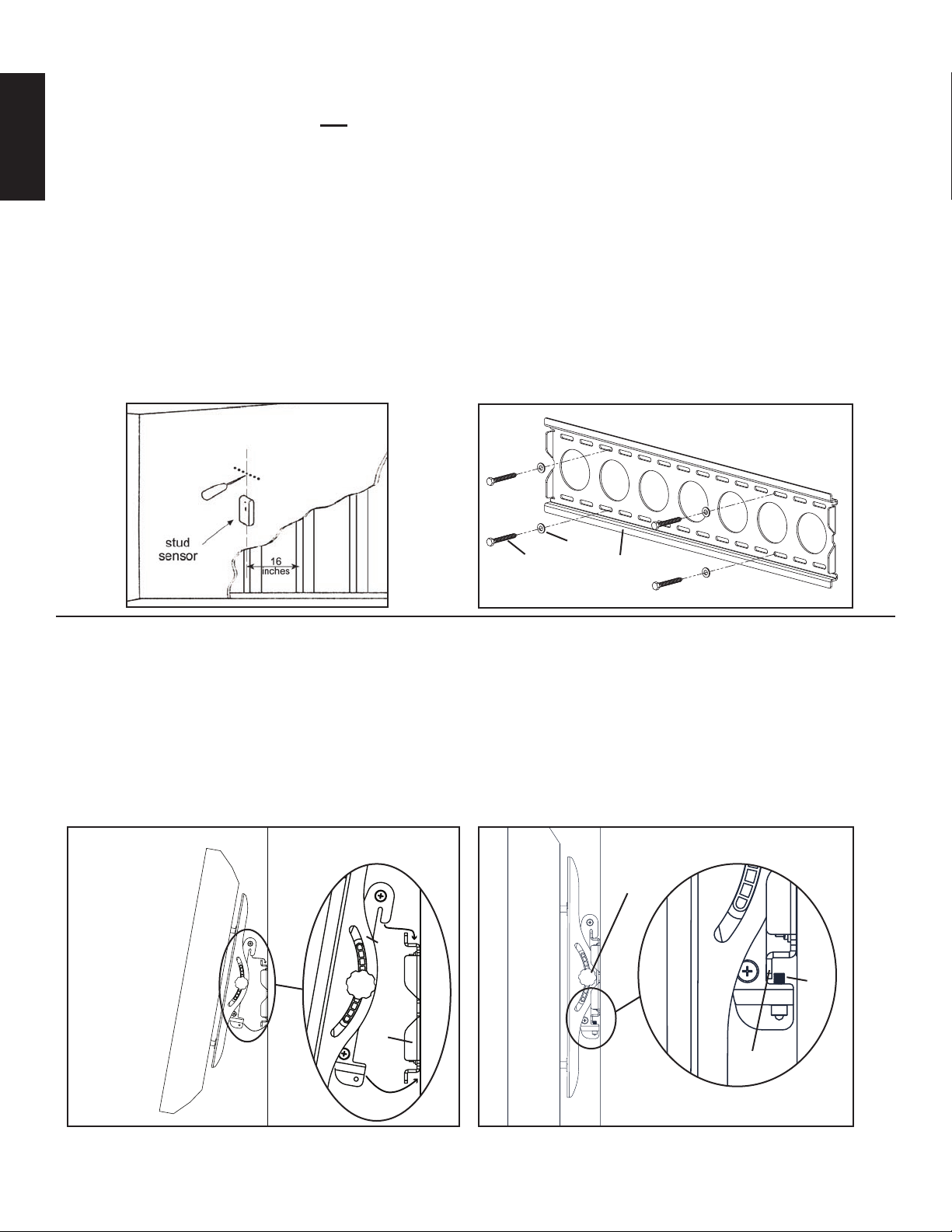 stud sensor

16 inches