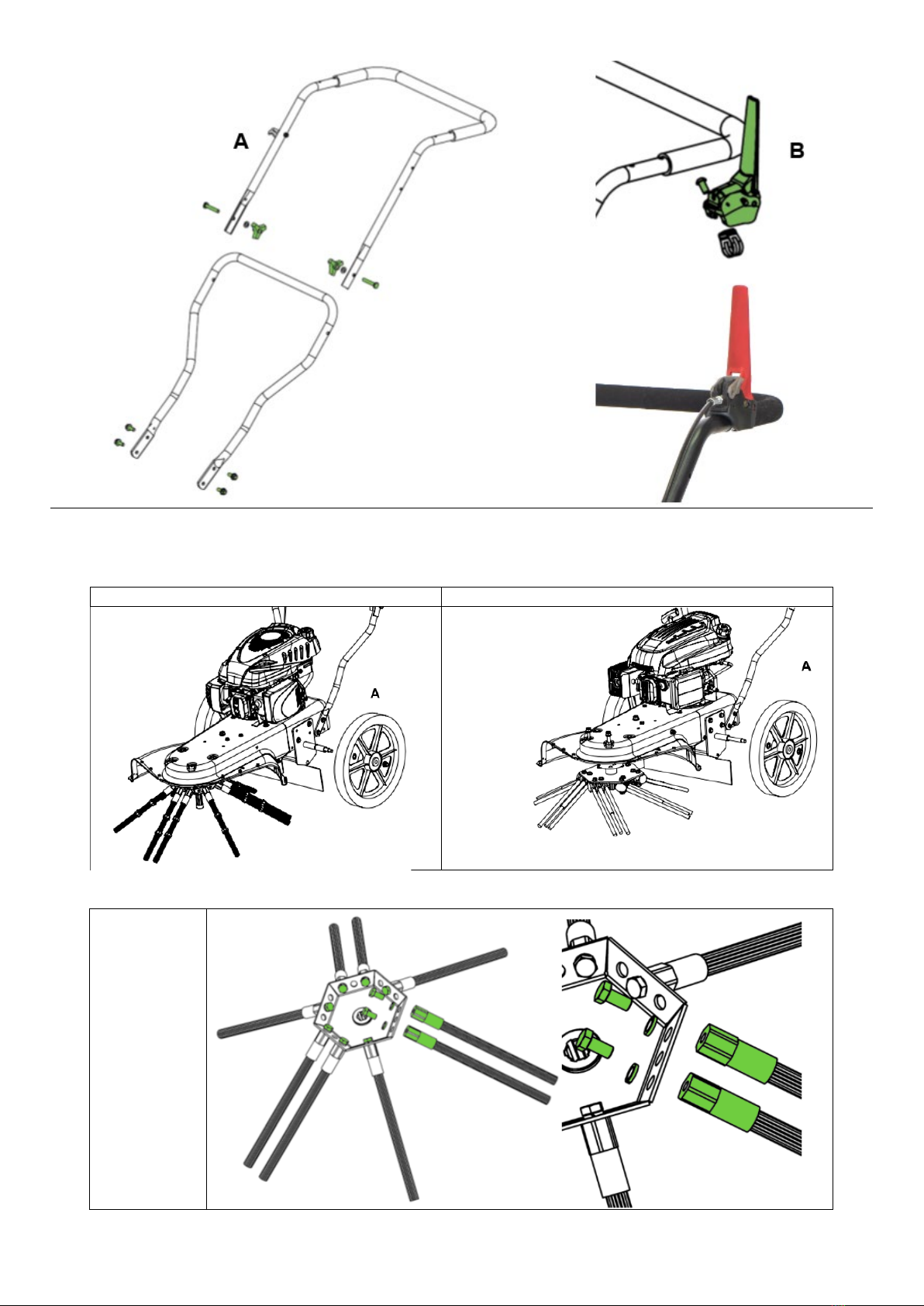 A

B

A

A