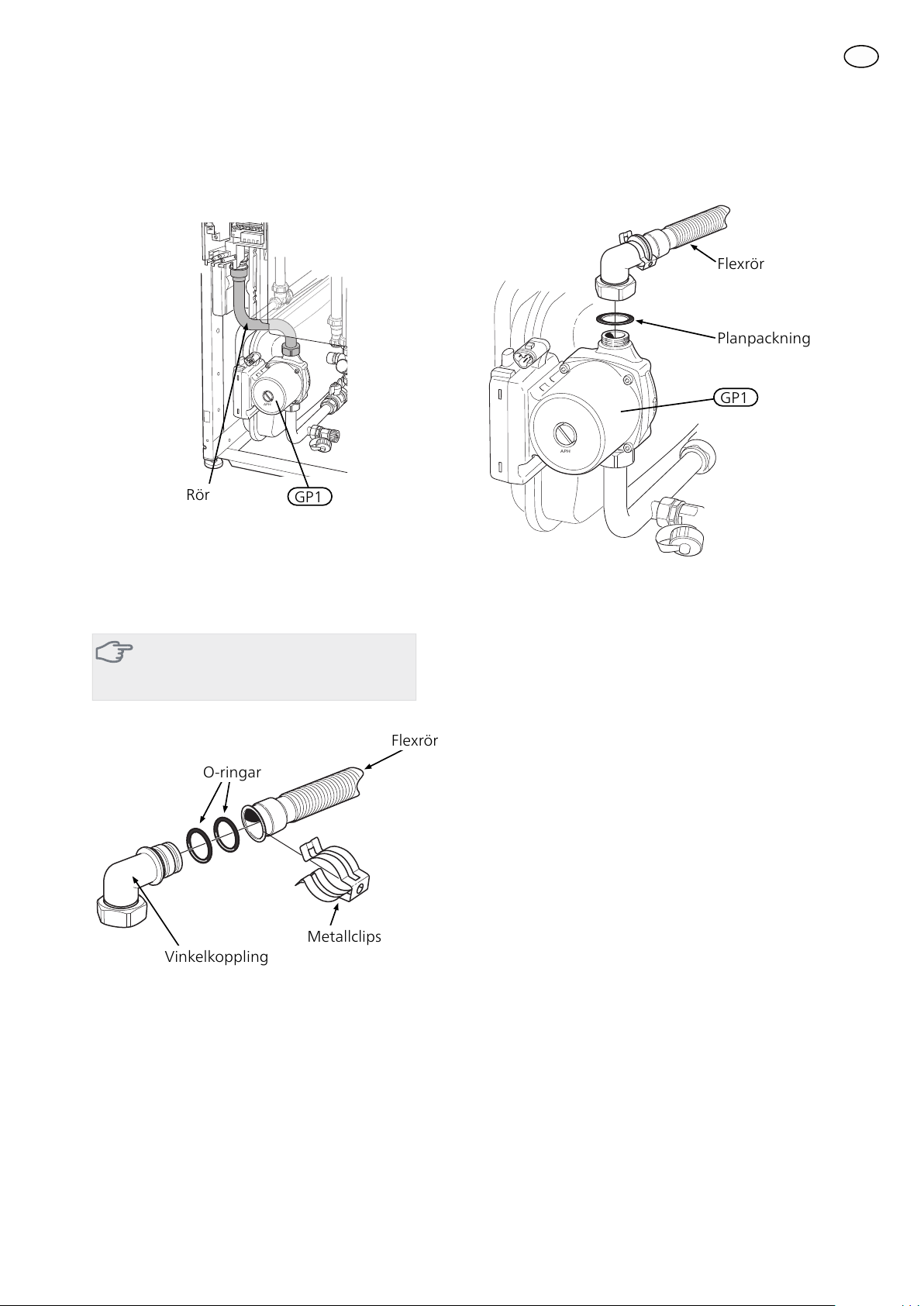 Rör

GP1

APH

Flexrör

Planpackning

GP1

APH

Flexrör

O-ringar

Metallclips

Vinkelkoppling