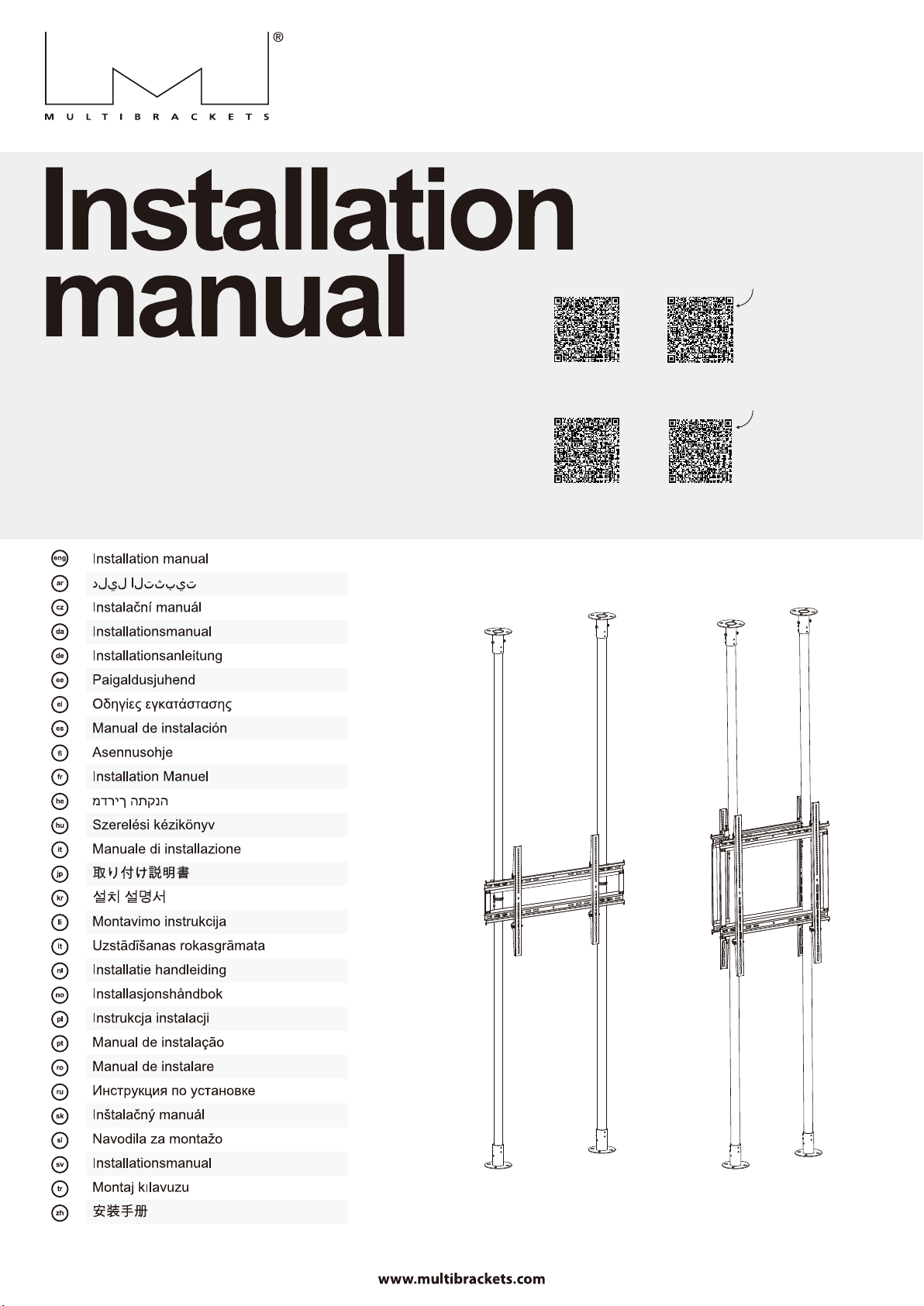 ®
MULTIBRACKETS

Installation manual

eng Installation manual
ar دليل التثبيت
cz Instalační manuál
da Installationsmanual
de Installationsanleitung
ee Paigaldusjuhend
el Οδηγίες εγκατάστασης
es Manual de instalación
fi Asennusohje
fr Installation Manuel
he מדריך התקנה
hu Szerelési kézikönyv
it Manuale di installazione
jp 取り付け説明書
kr 설치 설명서
li Montavimo instrukcija
lt Uzstādīšanas rokasgrāmata
nl Installatie handleiding
no Installasjonshåndbok
pl Instrukcja instalacji
pt Manual de instalação
ro Manual de instalare
ru Инструкция по установке
sk Inštalačný manuál
sl Navodila za montažo
sv Installationsmanual
tr Montaj kılavuzu
zh 安装手册

www.multibrackets.com