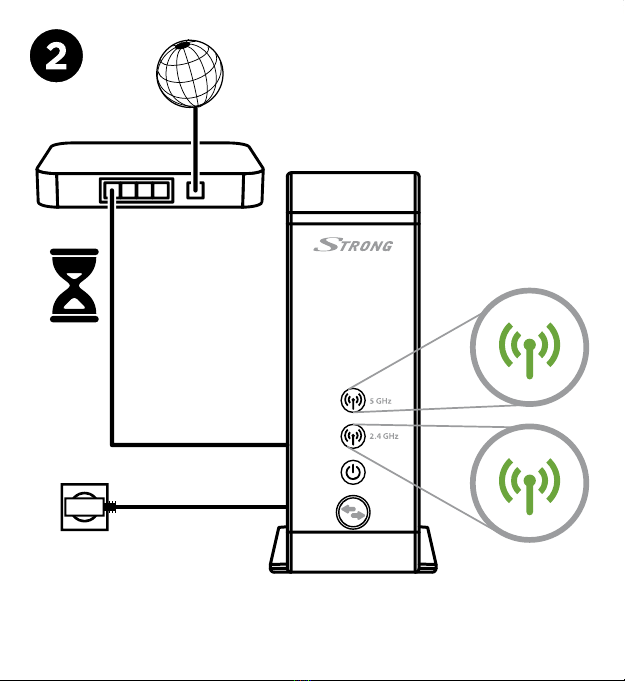 2

STRONG

5 GHz

2.4 GHz