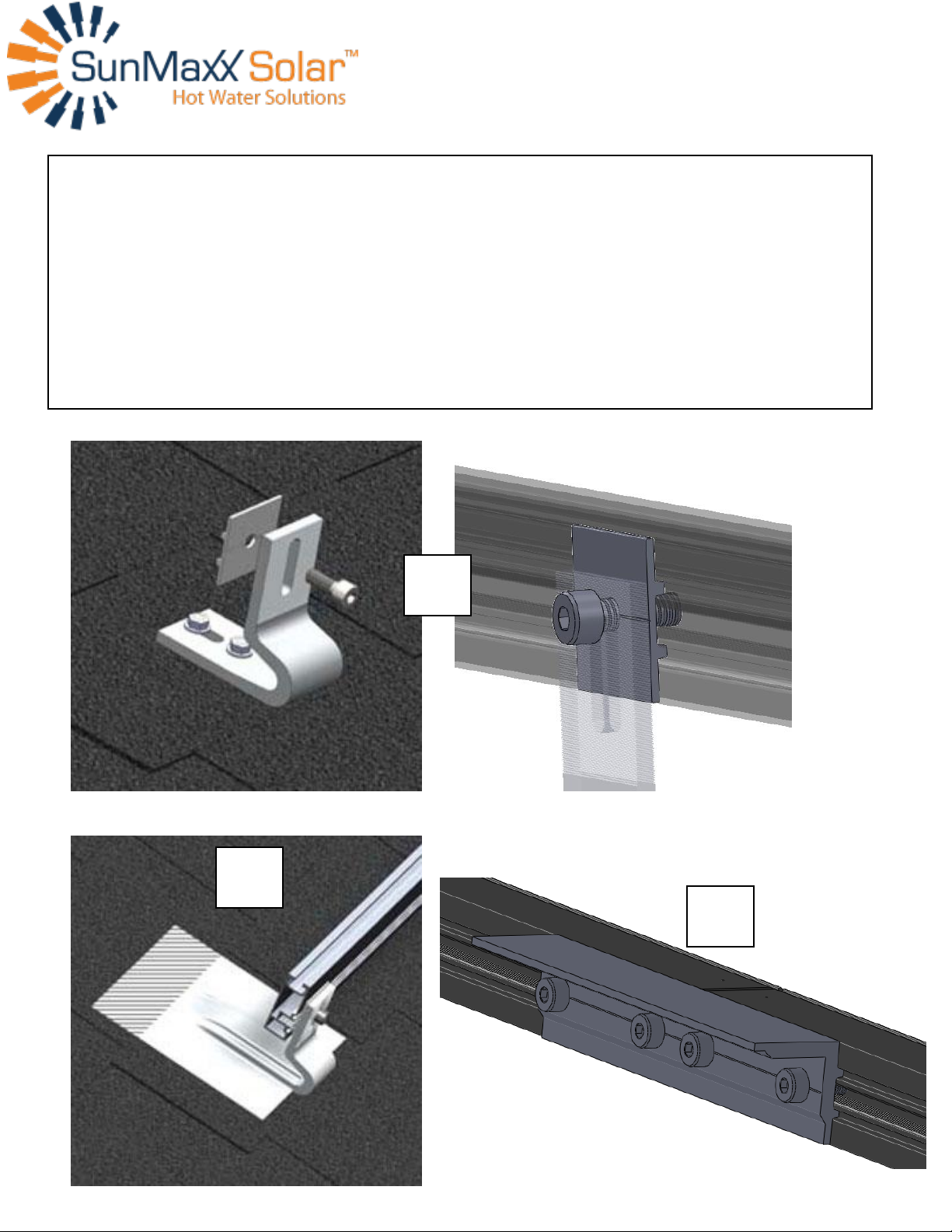 SunMaxx Solar™
Hot Water Solutions