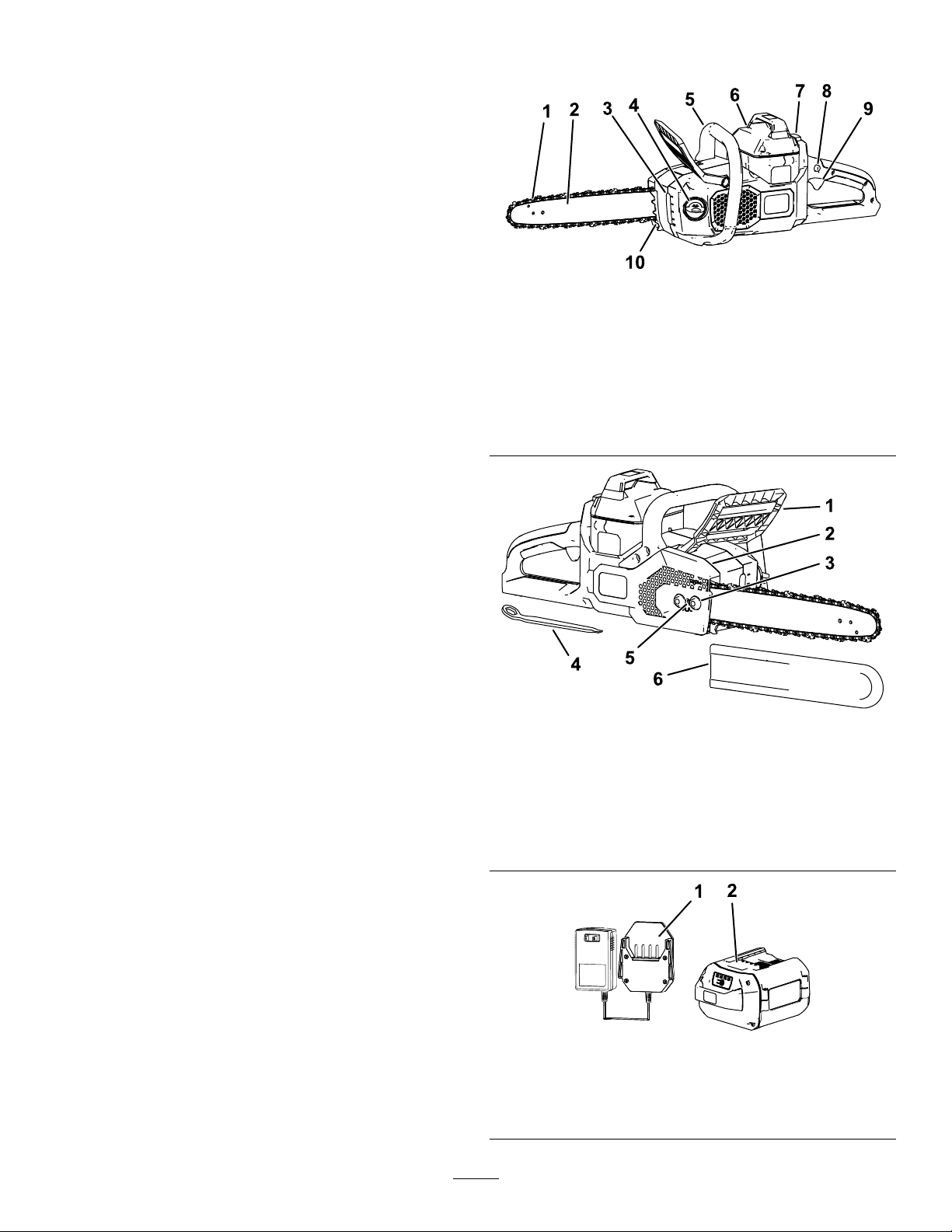 1 2 3 4 5 6 7 8 9
10

1
2
3
4
5
6

1 2