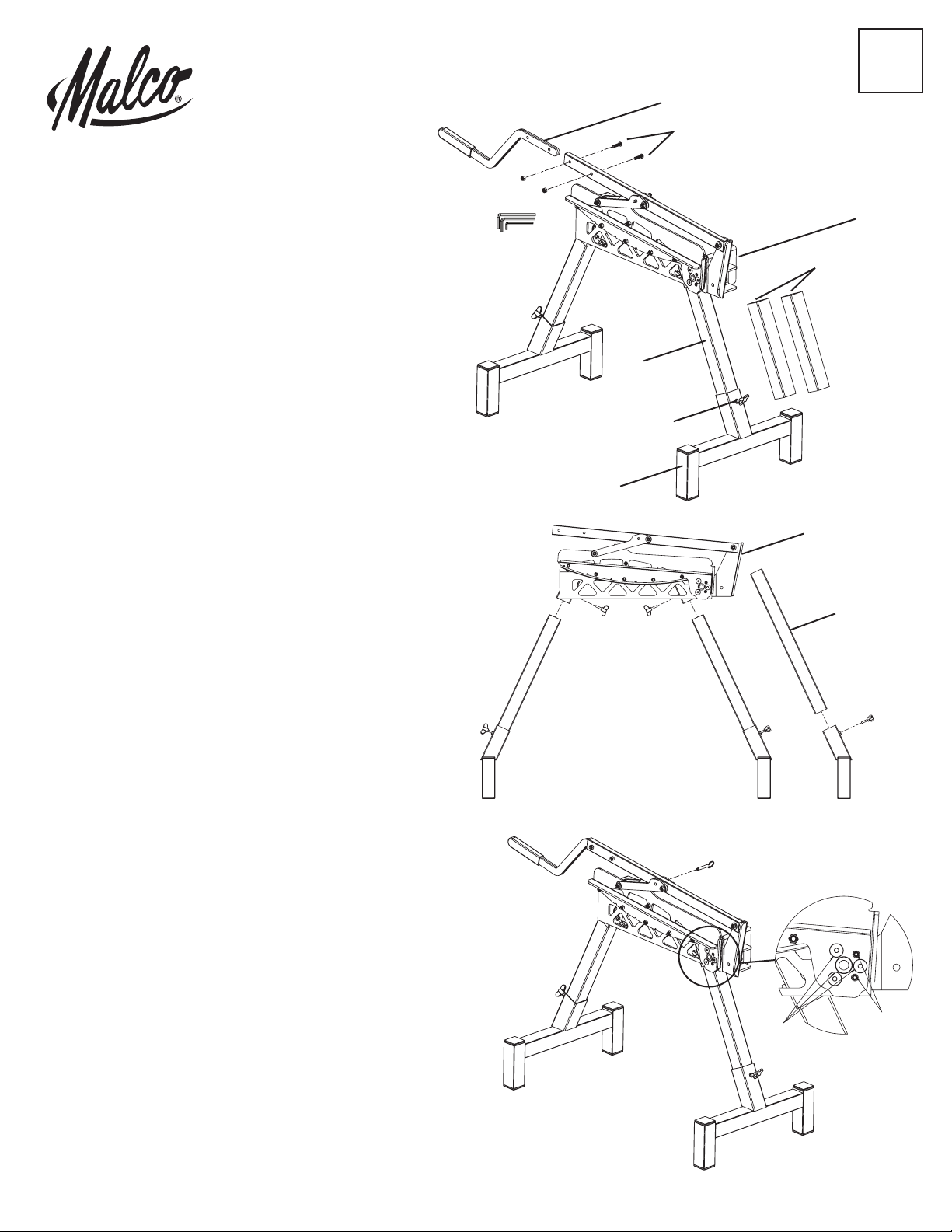 Malco®