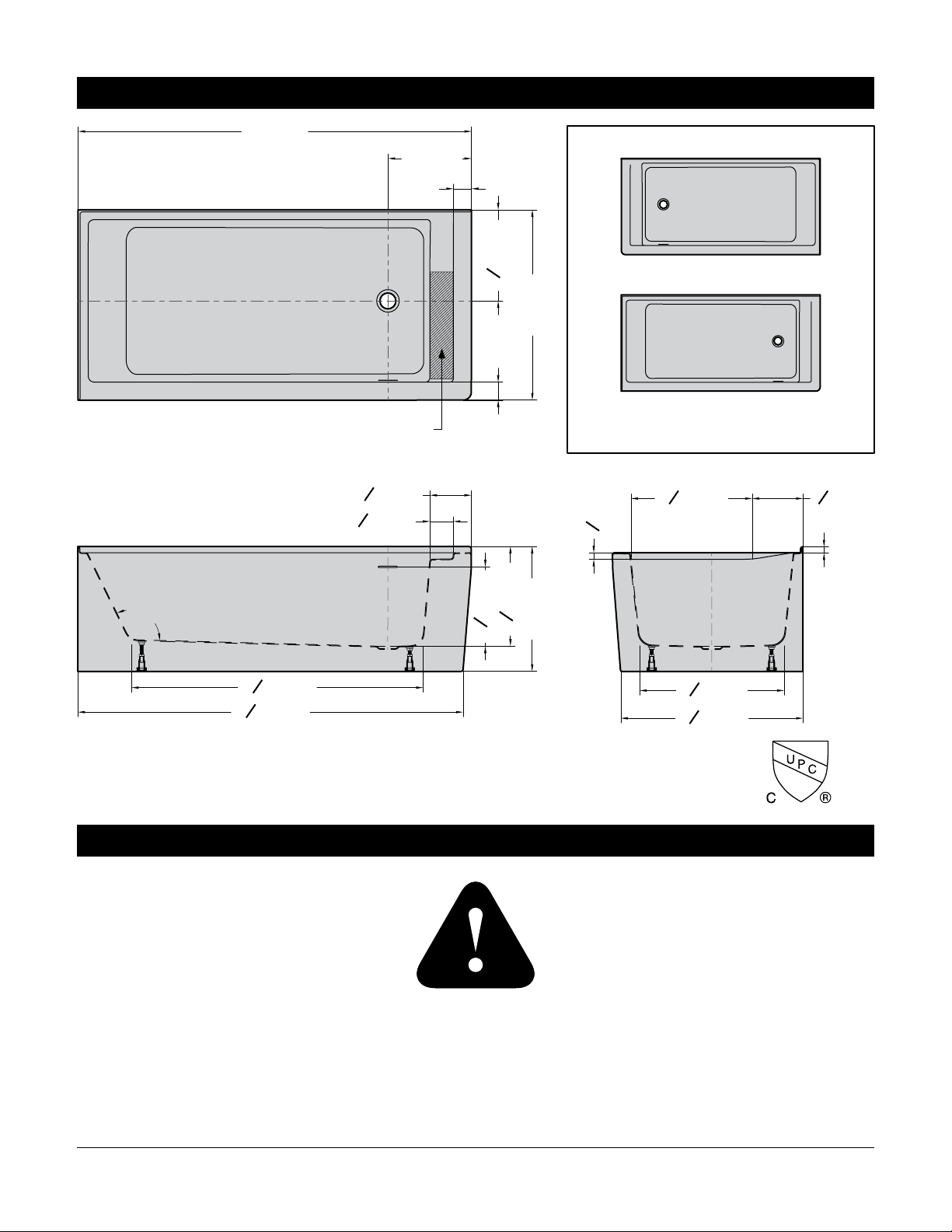 U P C
C ®