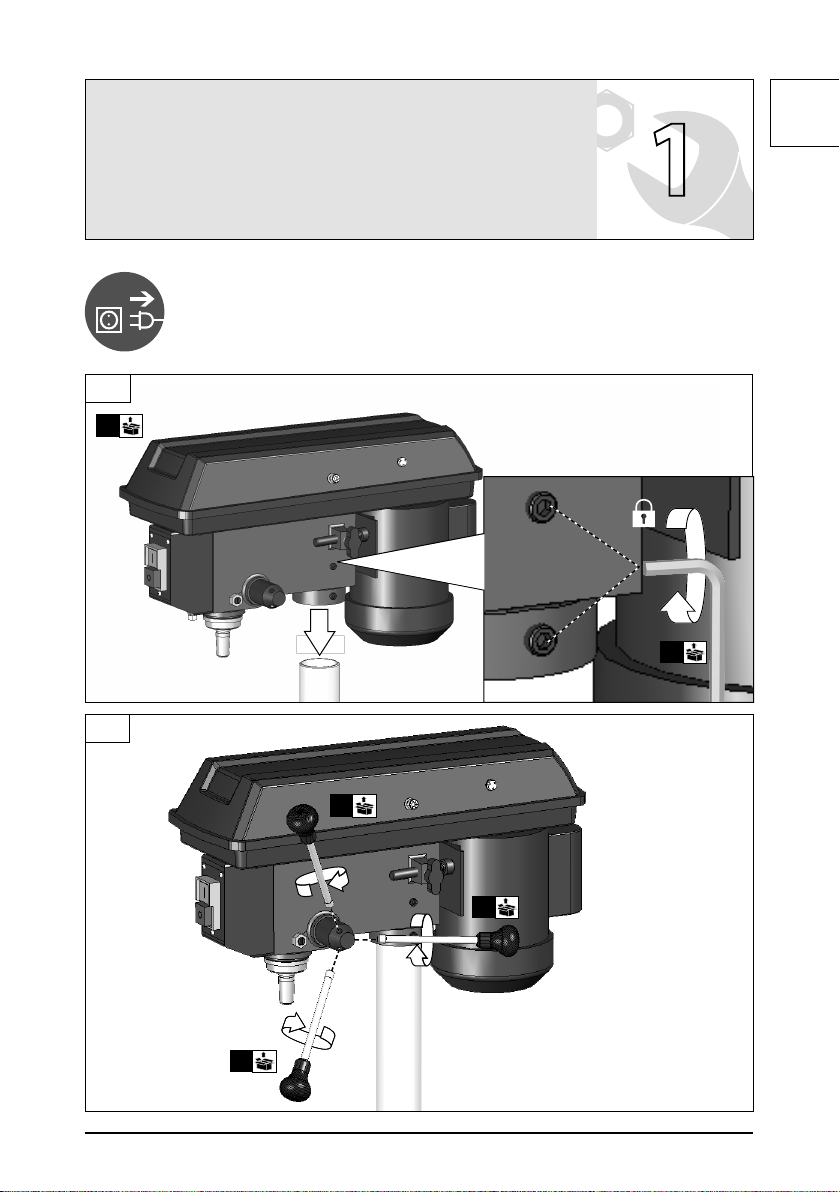 1